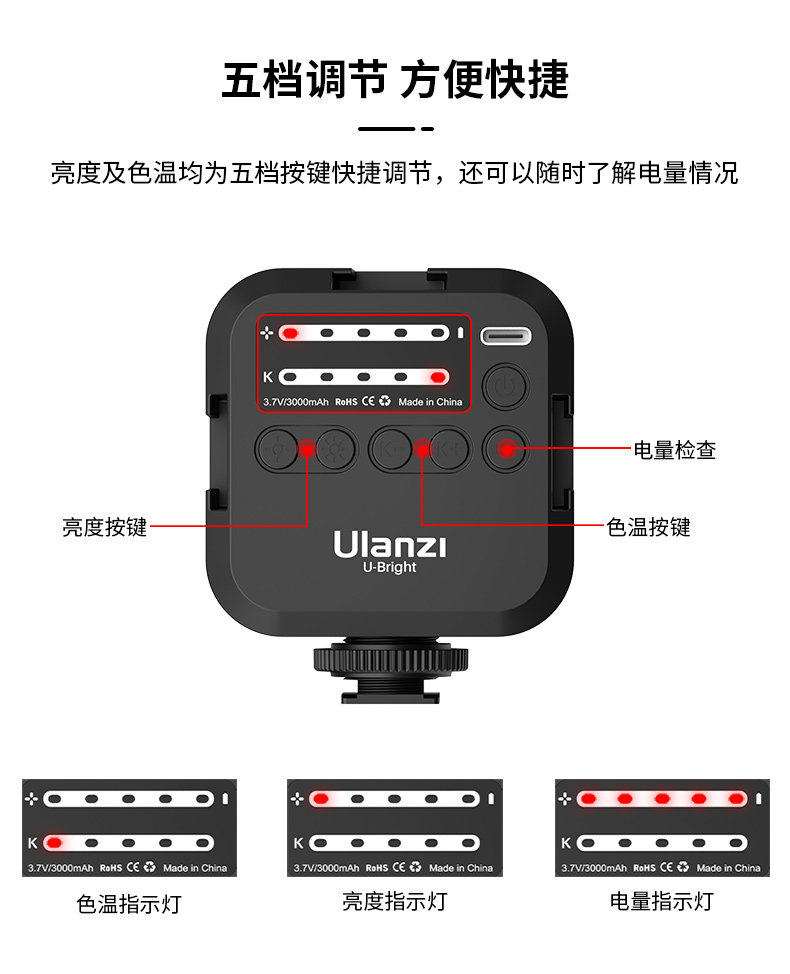 五档调节 方便快捷

亮度及色温均为五档按键快捷调节，还可以随时了解电量情况

K
3.7V/3000mAh RoHS CE Made in China

电量检查

亮度按键

色温按键

Ulanzi
U-Bright

K
3.7V/3000mAh RoHS CE Made in China
色温指示灯

K
3.7V/3000mAh RoHS CE Made in China
亮度指示灯

K
3.7V/3000mAh RoHS CE Made in China
电量指示灯