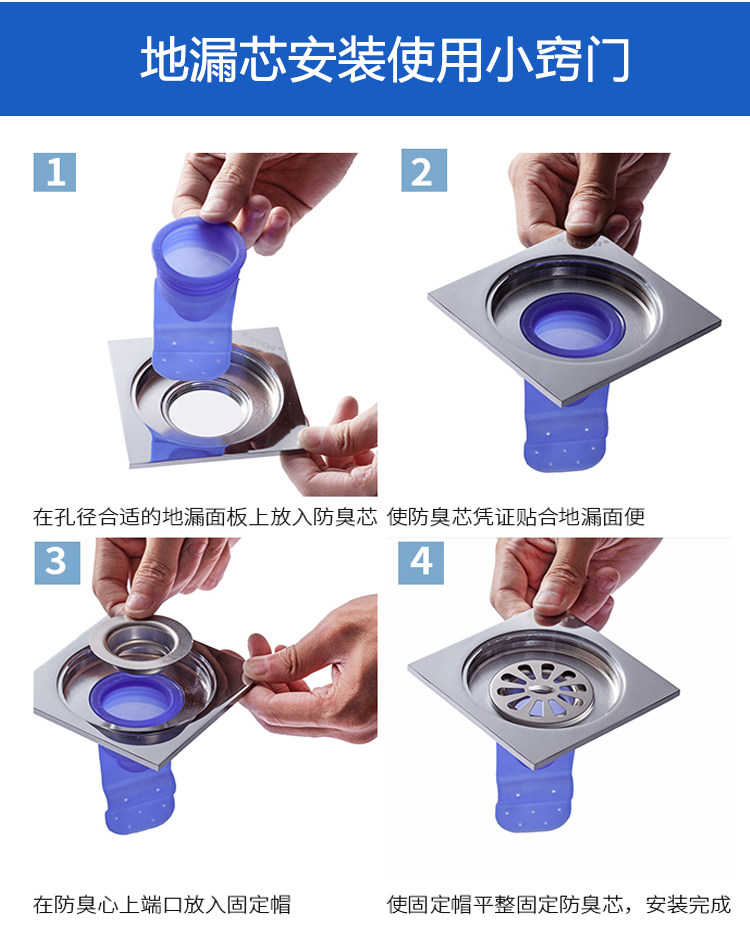 地漏芯安装使用小窍门

1

2

在孔径合适的地漏面板上放入防臭芯

使防臭芯凭证贴合地漏面便

3

4

在防臭心上端口放入固定帽

使固定帽平整固定防臭芯，安装完成