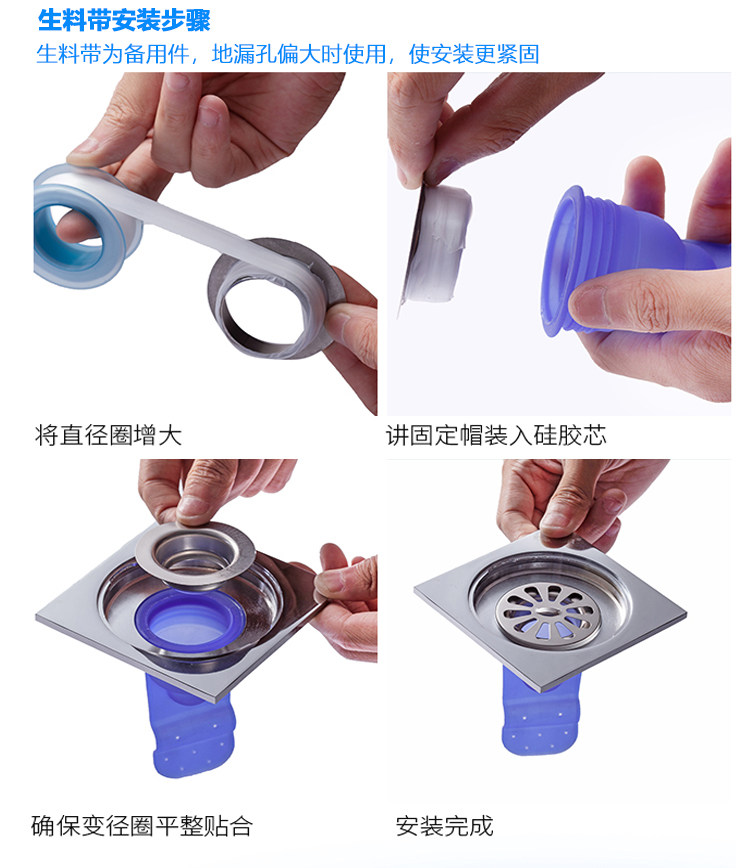 生料带安装步骤
生料带为备用件，地漏孔偏大时使用，使安装更紧固

将直径圈增大

讲固定帽装入硅胶芯

确保变径圈平整贴合

安装完成