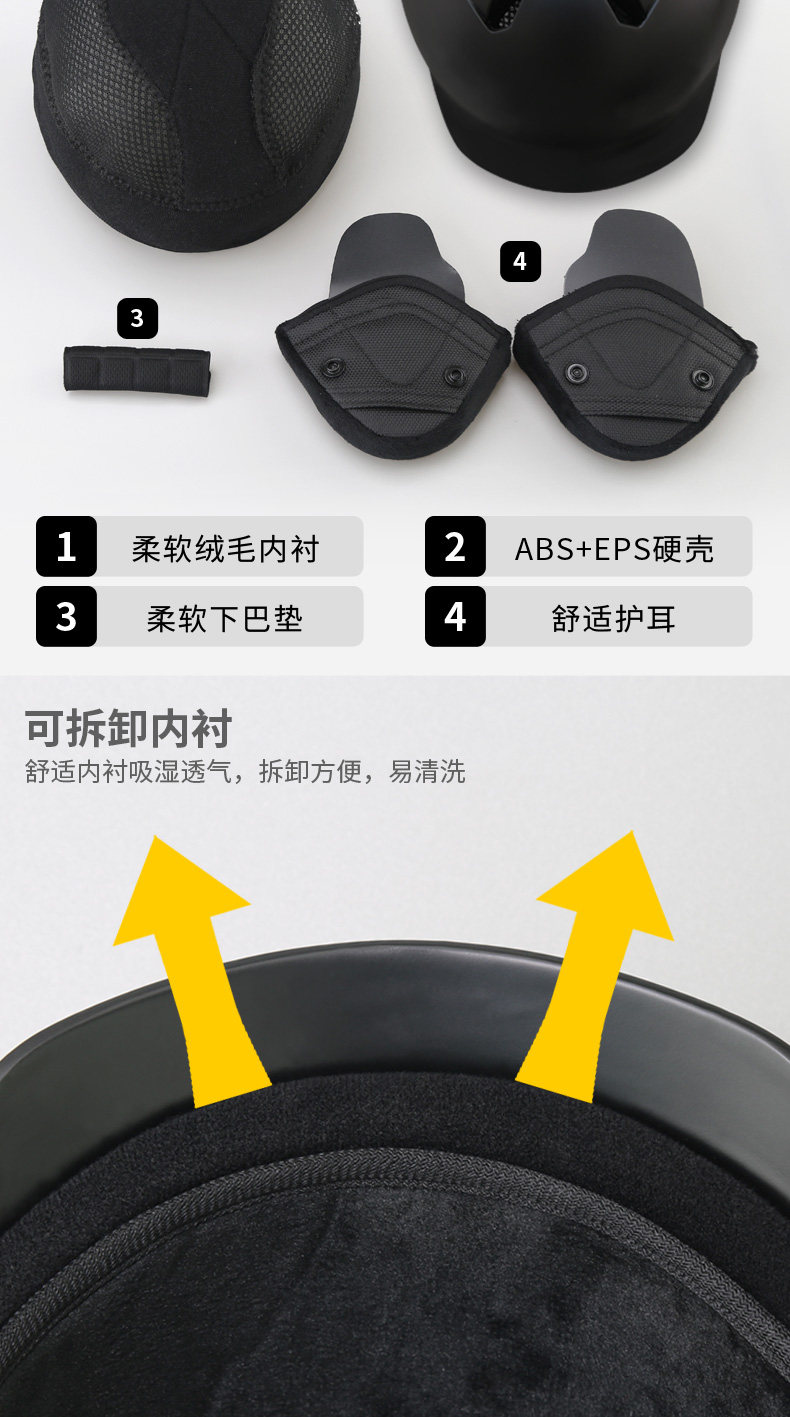 4

3

1 柔软绒毛内衬

2 ABS+EPS硬壳

3 柔软下巴垫

4 舒适护耳

可拆卸内衬

舒适内衬吸湿透气，拆卸方便，易清洗