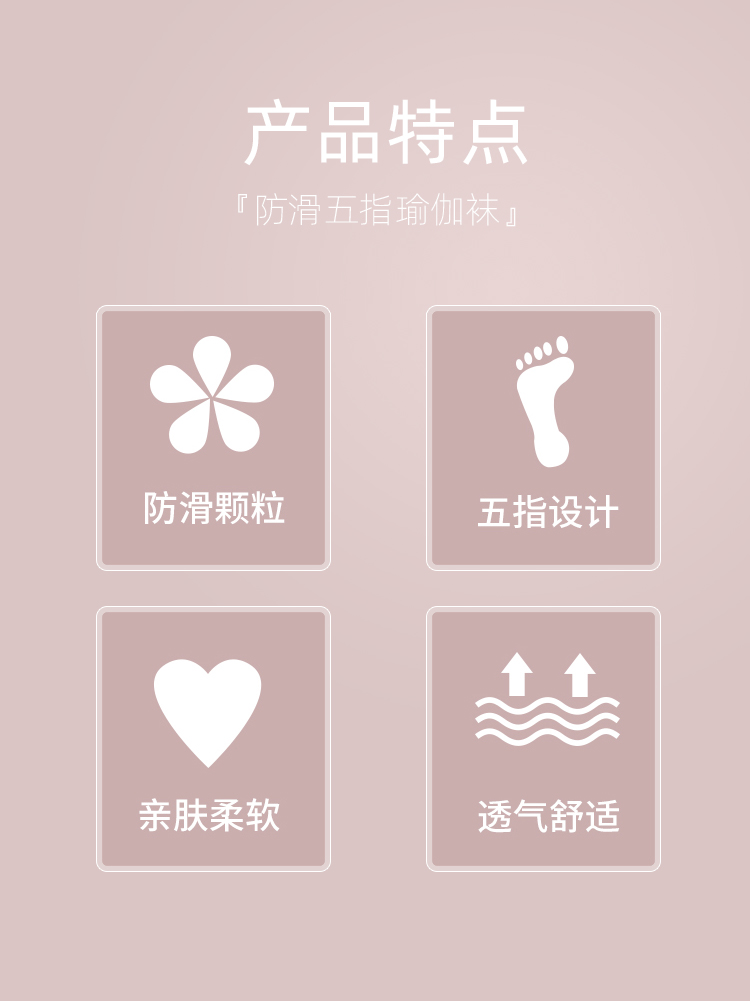 产品特点

『防滑五指瑜伽袜』

防滑颗粒

五指设计

亲肤柔软

透气舒适