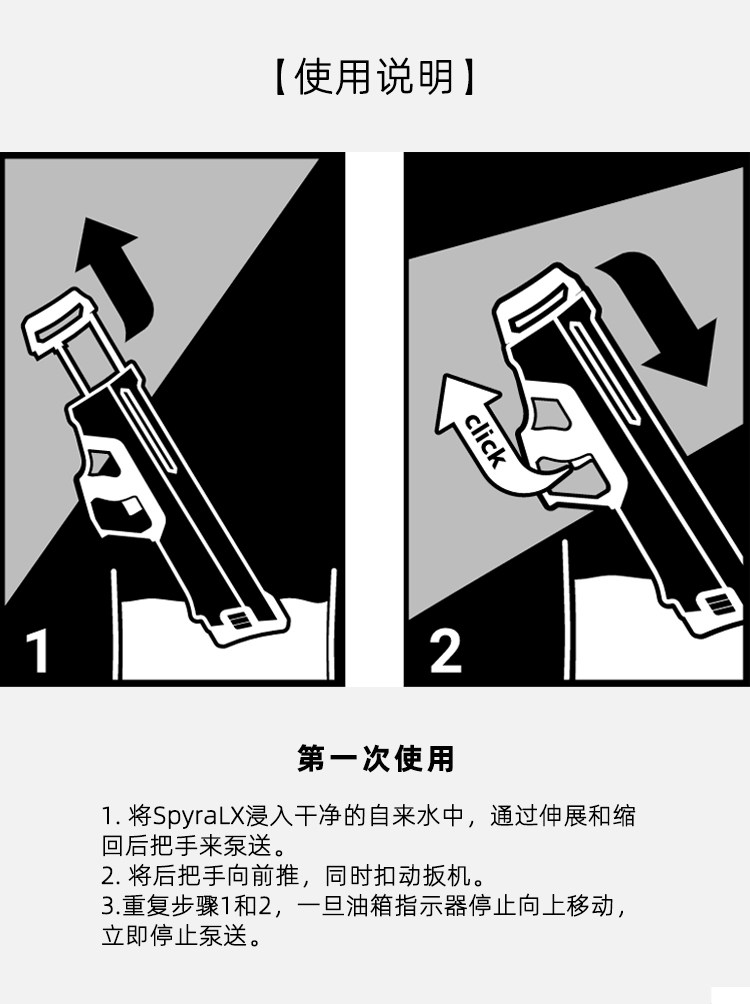 【使用说明】

1

click

2

第一次使用

1. 将SpyraLX浸入干净的自来水中，通过伸展和缩回后把手来泵送。
2. 将后把手向前推，同时扣动扳机。
3.重复步骤1和2，一旦油箱指示器停止向上移动，立即停止泵送。