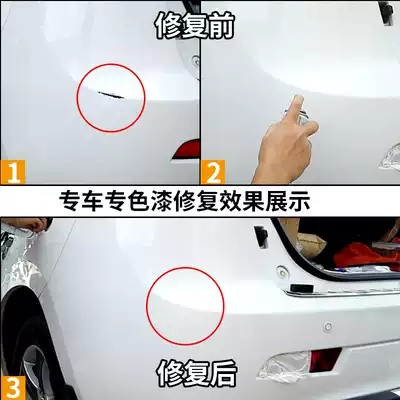 修复前

1

2

专车专色漆修复效果展示

修复后

3