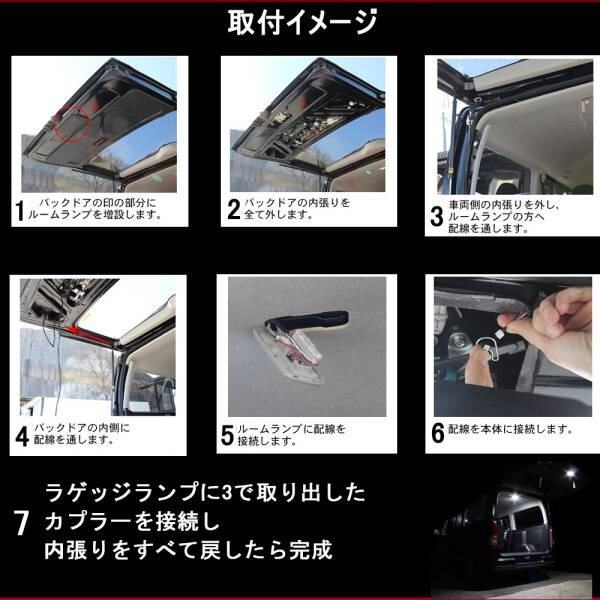 取付イメージ

1 バックドアの印の部分にルームランプを増設します。

2 バックドアの内張りを全て外します。

3 車両側の内張りを外し、ルームランプの方へ配線を通します。

4 バックドアの内側に配線を通します。

5 ルームランプに配線を接続します。

6 配線を本体に接続します。

7 ラゲッジランプに3で取り出したカプラーを接続し内張りをすべて戻したら完成