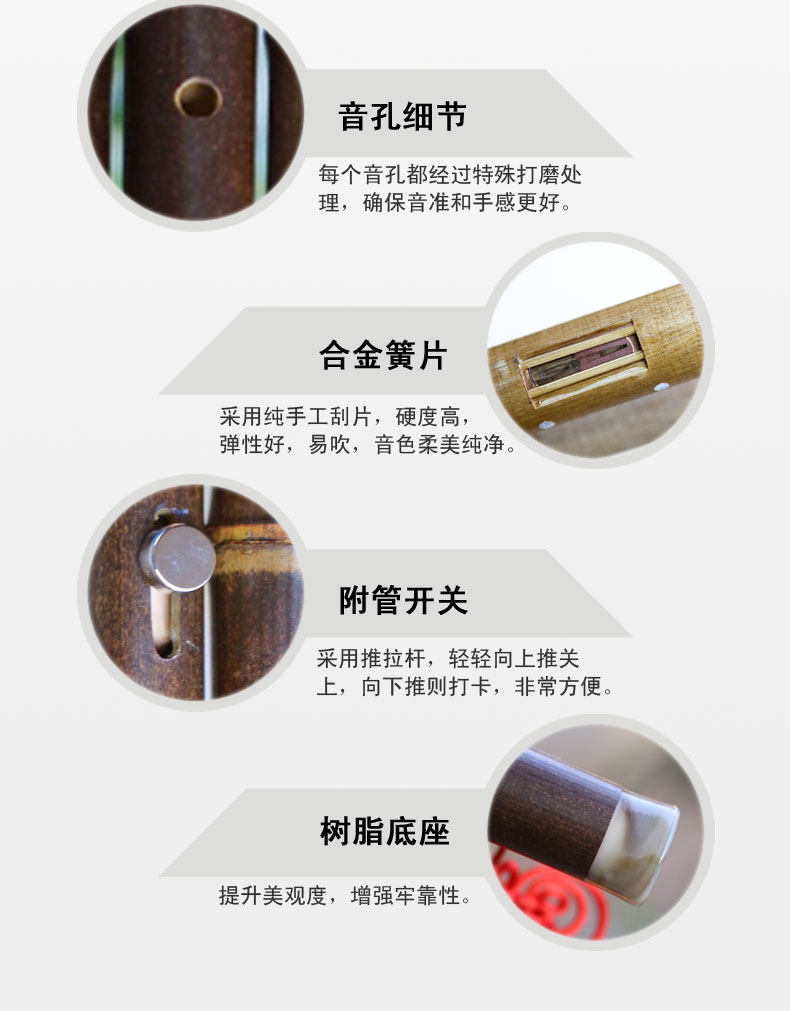 音孔细节

每个音孔都经过特殊打磨处理，确保音准和手感更好。

合金簧片

采用纯手工刮片，硬度高，弹性好，易吹，音色柔美纯净。

附管开关

采用推拉杆，轻轻向上推关上，向下推则打卡，非常方便。

树脂底座

提升美观度，增强牢靠性。