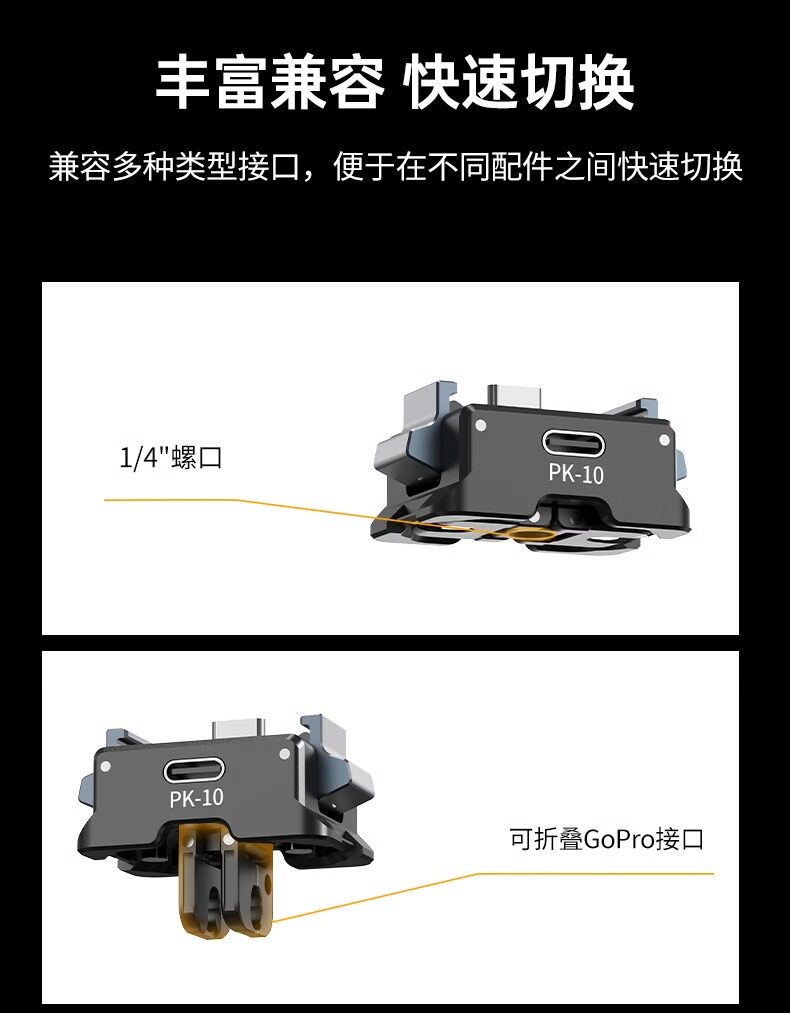 丰富兼容 快速切换

兼容多种类型接口，便于在不同配件之间快速切换

1/4"螺口

PK-10

PK-10

可折叠GoPro接口