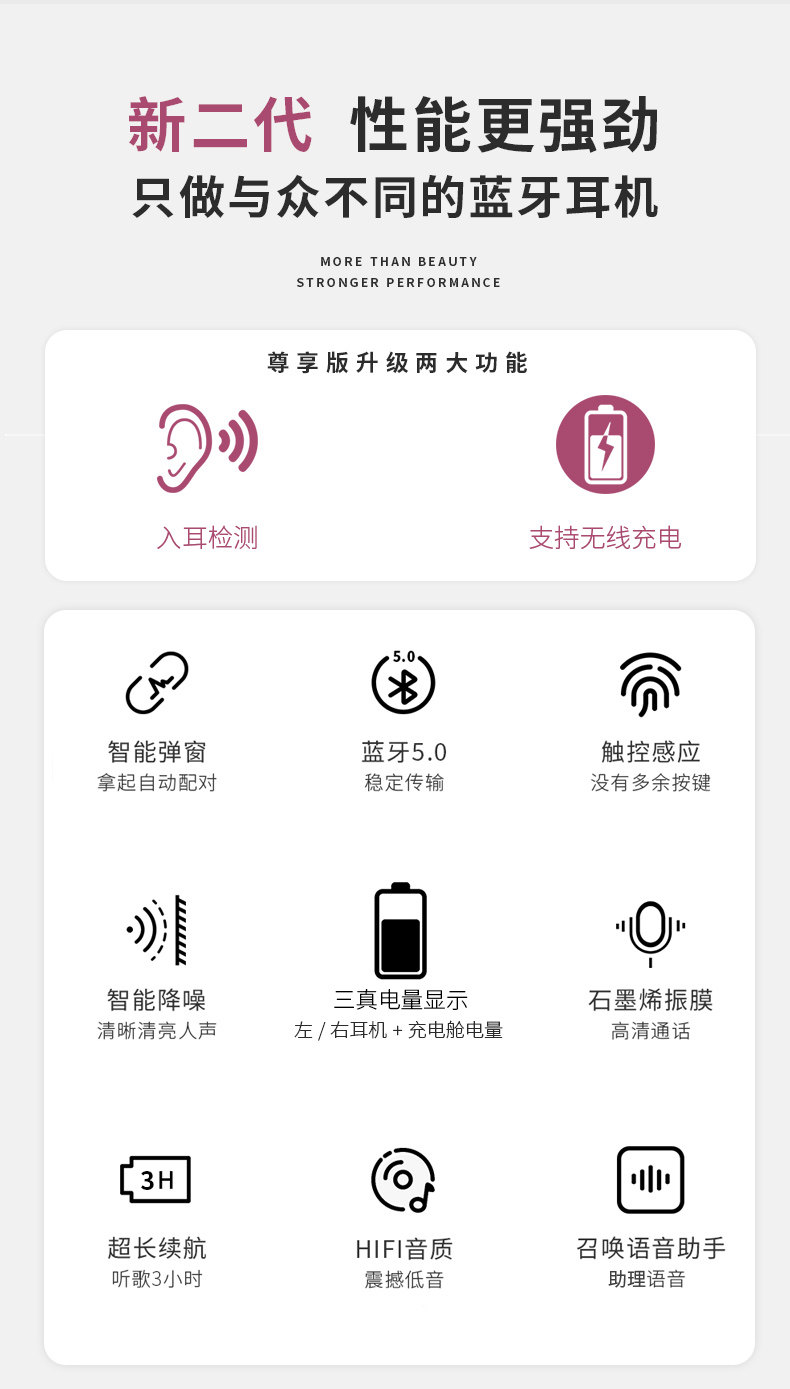 新二代 性能更强劲
只做与众不同的蓝牙耳机

MORE THAN BEAUTY
STRONGER PERFORMANCE

尊享版升级两大功能

入耳检测

支持无线充电

智能弹窗
拿起自动配对

5.0
蓝牙5.0
稳定传输

触控感应
没有多余按键

智能降噪
清晰清亮人声

三真电量显示
左/右耳机+充电舱电量

石墨烯振膜
高清通话

3H
超长续航
听歌3小时

HIFI音质
震撼低音

召唤语音助手
助理语音