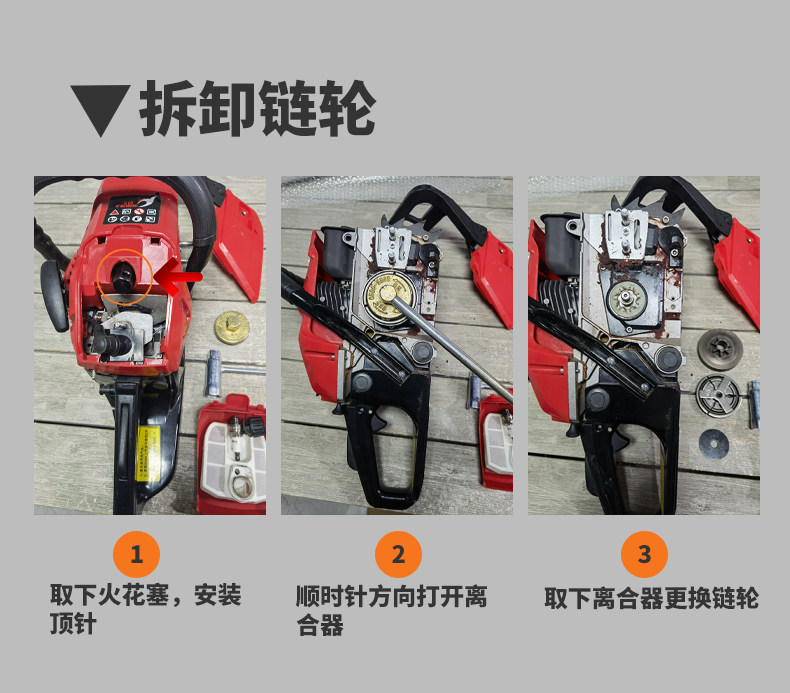 ▼拆卸链轮

1
取下火花塞，安装顶针

2
顺时针方向打开离合器

3
取下离合器更换链轮