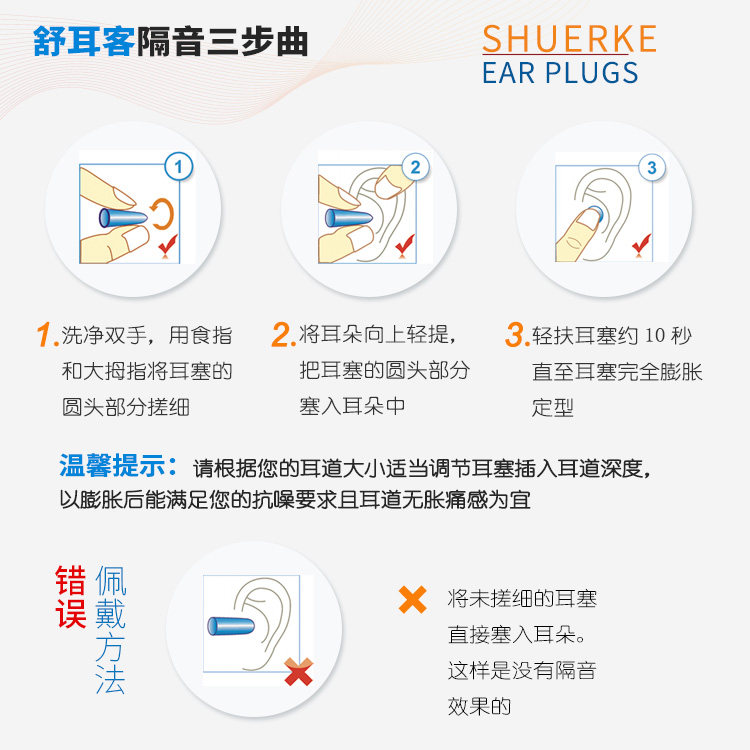 舒耳客隔音三步曲

SHUERKE
EAR PLUGS

1

2

3

1. 洗净双手，用食指和大拇指将耳塞的圆头部分搓细

2. 将耳朵向上轻提，把耳塞的圆头部分塞入耳朵中

3. 轻扶耳塞约 10 秒直至耳塞完全膨胀定型

温馨提示：请根据您的耳道大小适当调节耳塞插入耳道深度，以膨胀后能满足您的抗噪要求且耳道无胀痛感为宜

错误佩戴方法

将未搓细的耳塞直接塞入耳朵。这样是没有隔音效果的