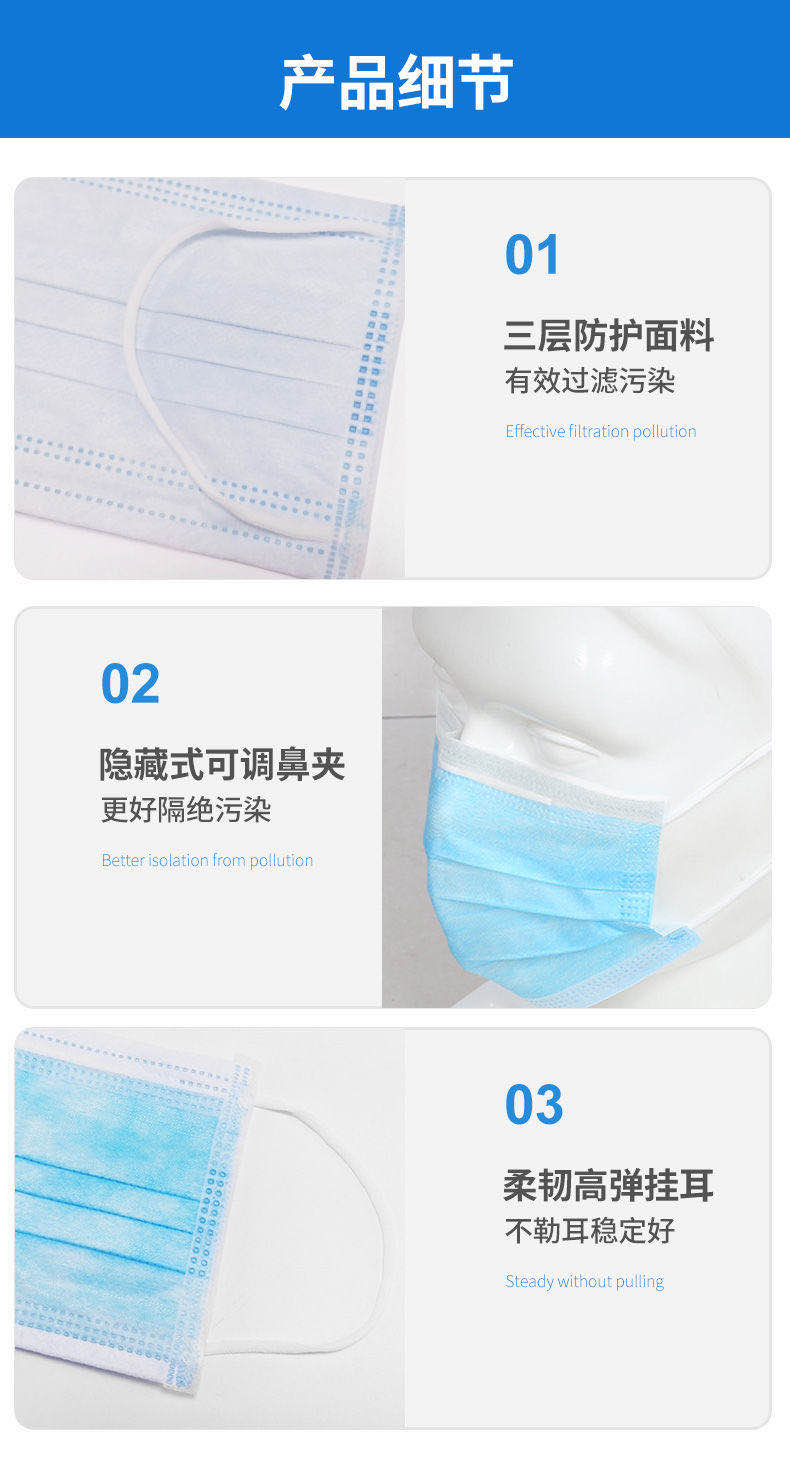 产品细节

01

三层防护面料

有效过滤污染

Effective filtration pollution

02

隐藏式可调鼻夹

更好隔绝污染

Better isolation from pollution

03

柔韧高弹挂耳

不勒耳稳定好

Steady without pulling