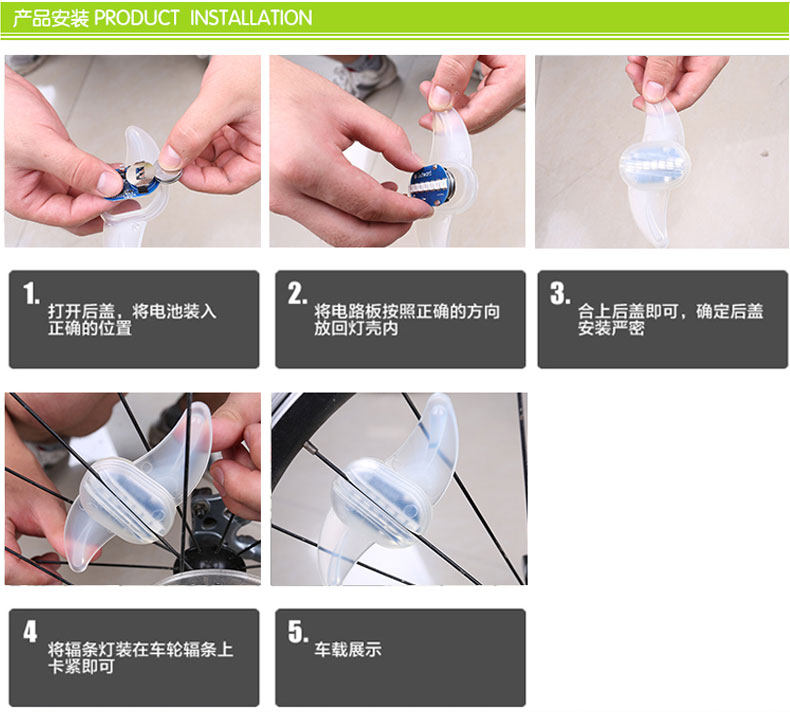 产品安装 PRODUCT INSTALLATION

1. 打开后盖，将电池装入正确的位置

2. 将电路板按照正确的方向放回灯壳内

3. 合上后盖即可，确定后盖安装严密

4 将辐条灯装在车轮辐条上卡紧即可

5. 车载展示