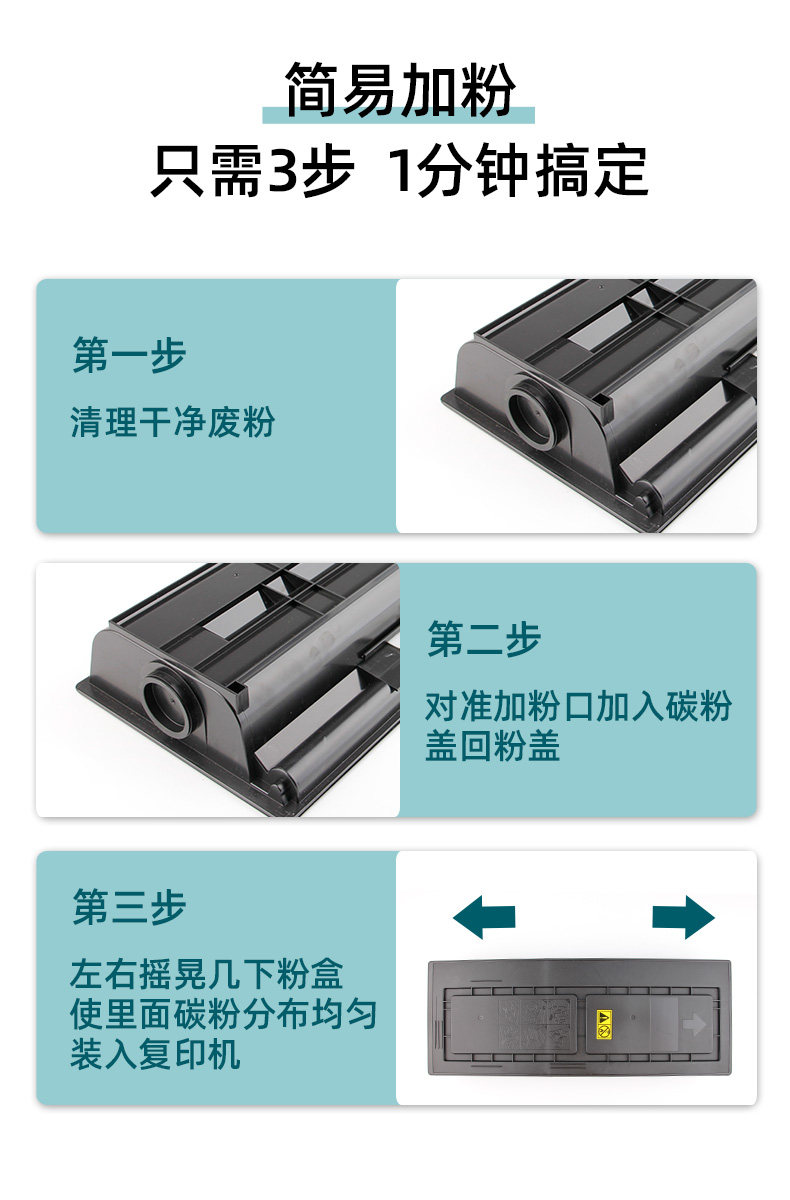 简易加粉
只需3步 1分钟搞定

第一步
清理干净废粉

第二步
对准加粉口加入碳粉
盖回粉盖

第三步
左右摇晃几下粉盒
使里面碳粉分布均匀
装入复印机