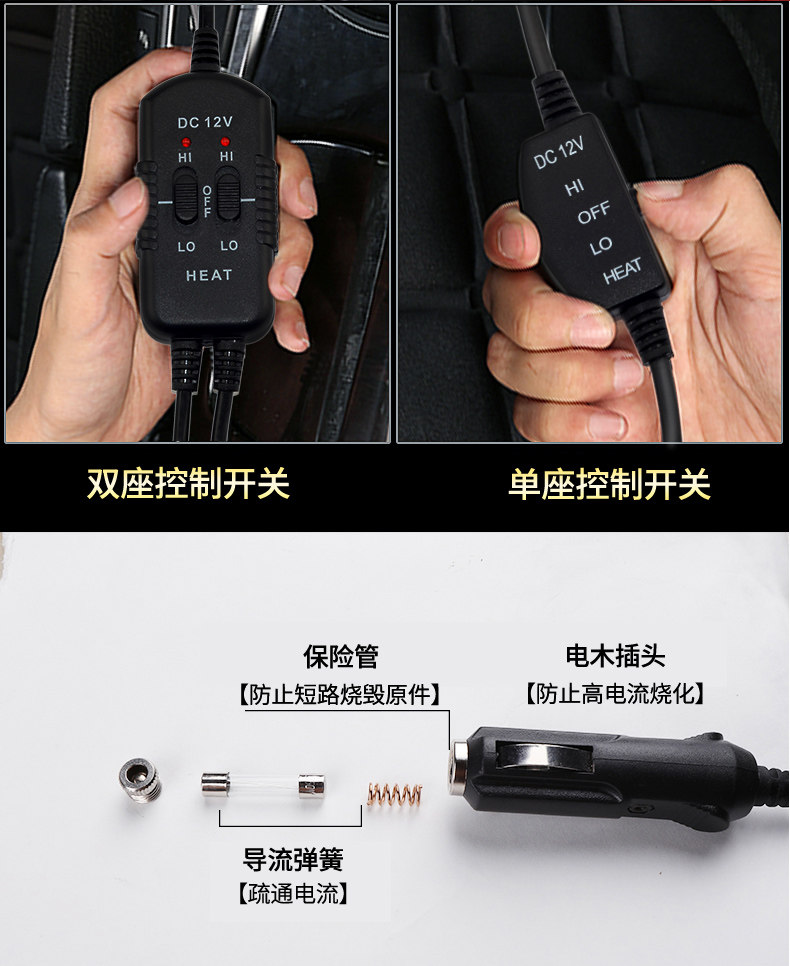 DC 12V
HI HI
OFF
LO LO
HEAT

DC 12V
HI
OFF
LO
HEAT

双座控制开关

单座控制开关

保险管
【防止短路烧毁原件】

电木插头
【防止高电流烧化】

导流弹簧
【疏通电流】