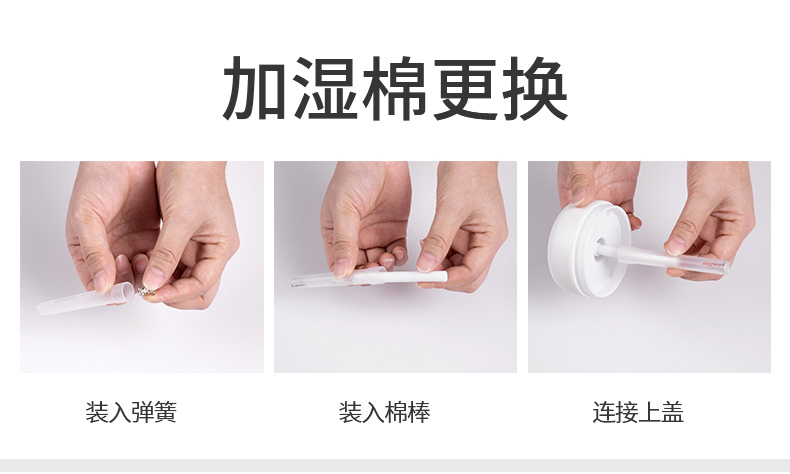 加湿棉更换

装入弹簧

装入棉棒

连接上盖