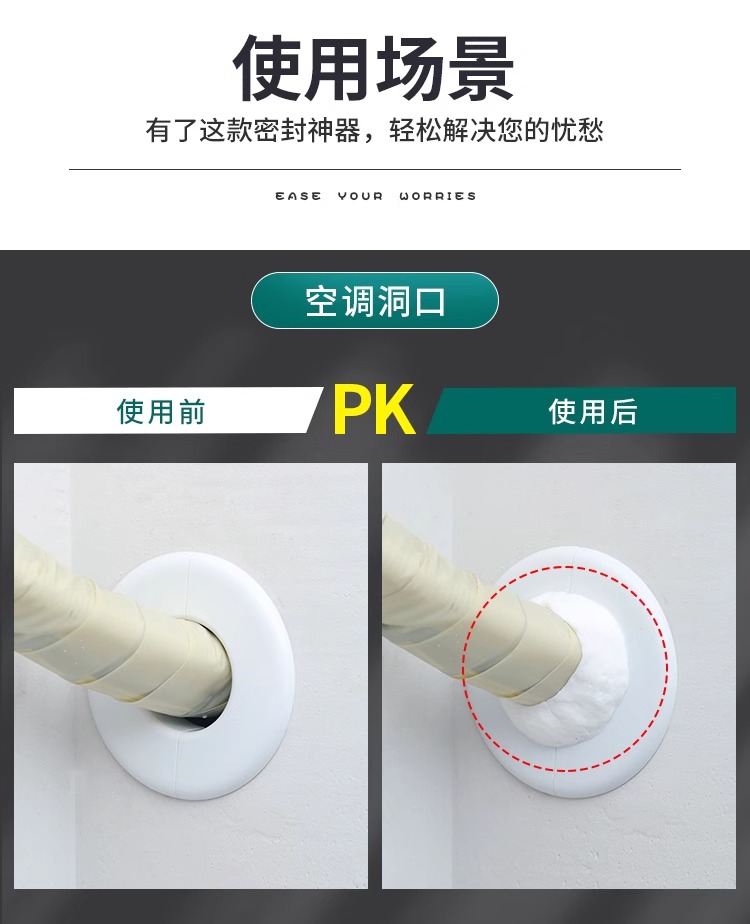 使用场景

有了这款密封神器，轻松解决您的忧愁

EASE YOUR WORRIES

空调洞口

使用前

PK

使用后