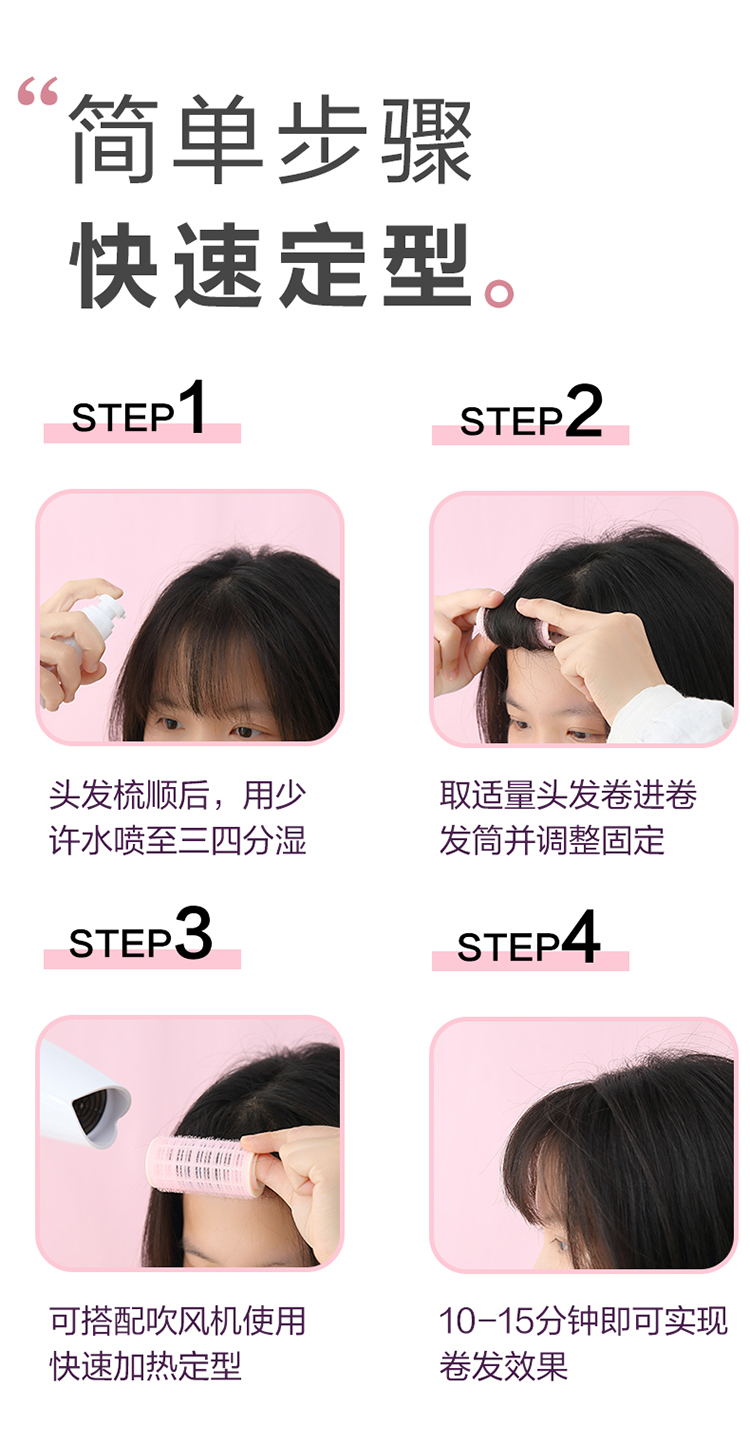 “简单步骤
快速定型。

STEP1

头发梳顺后，用少许水喷至三四分湿

STEP2

取适量头发卷进卷发筒并调整固定

STEP3

可搭配吹风机使用快速加热定型

STEP4

10-15分钟即可实现卷发效果