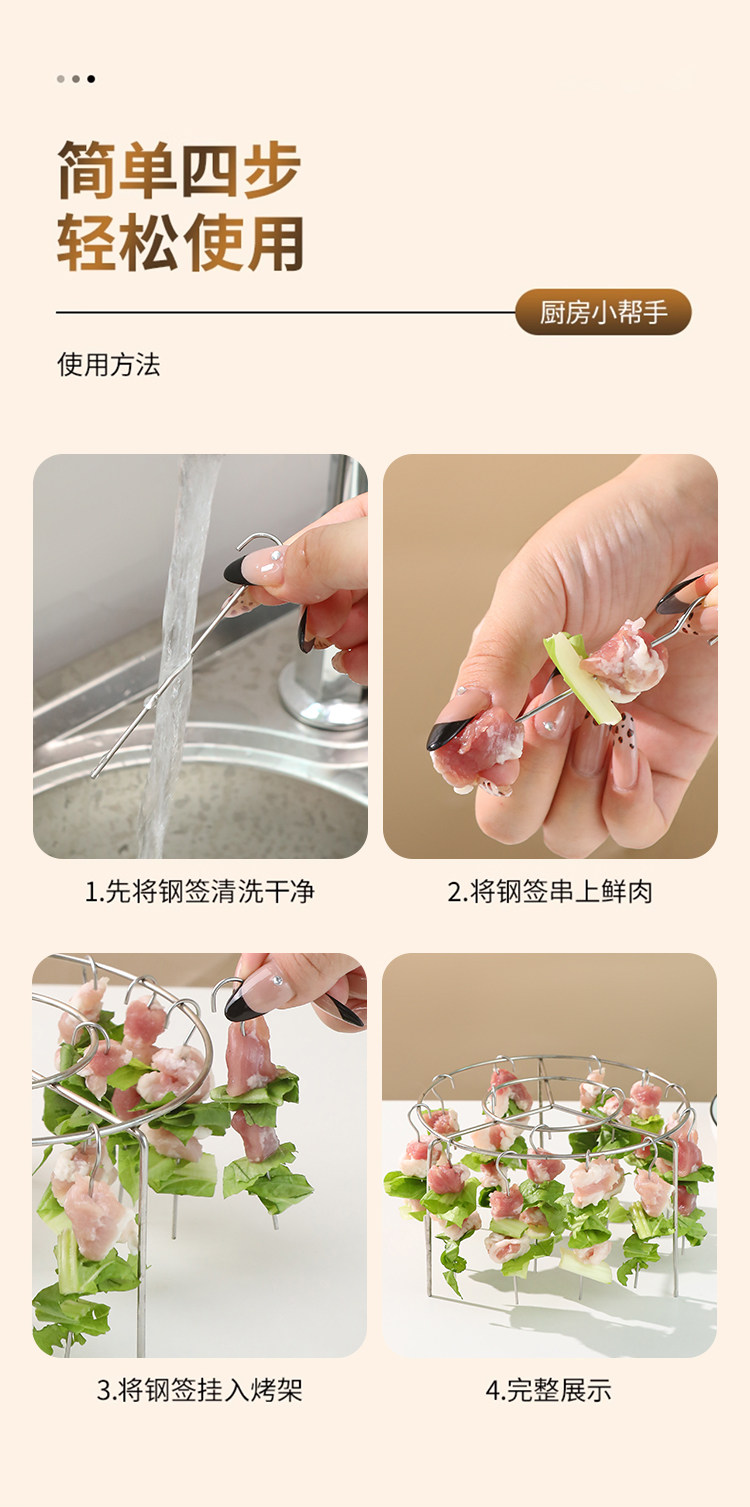 简单四步
轻松使用

厨房小帮手

使用方法

1.先将钢签清洗干净

2.将钢签串上鲜肉

3.将钢签挂入烤架

4.完整展示