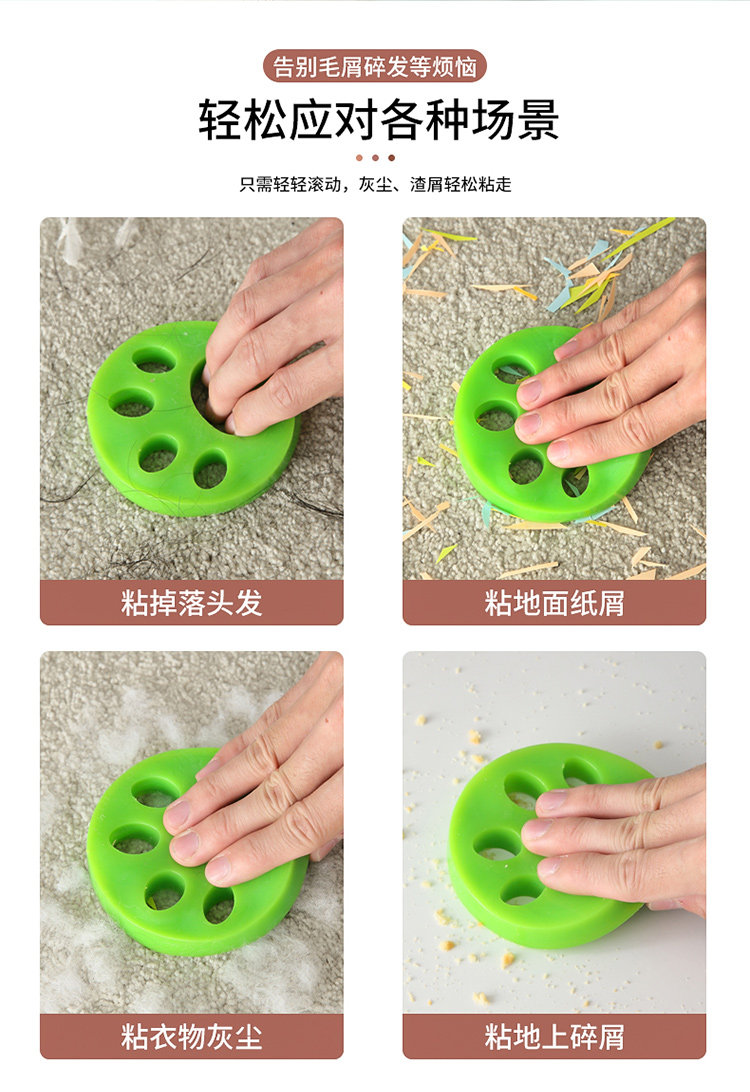 告别毛屑碎发等烦恼

轻松应对各种场景

只需轻轻滚动，灰尘、渣屑轻松粘走

粘掉落头发

粘地面纸屑

粘衣物灰尘

粘地上碎屑