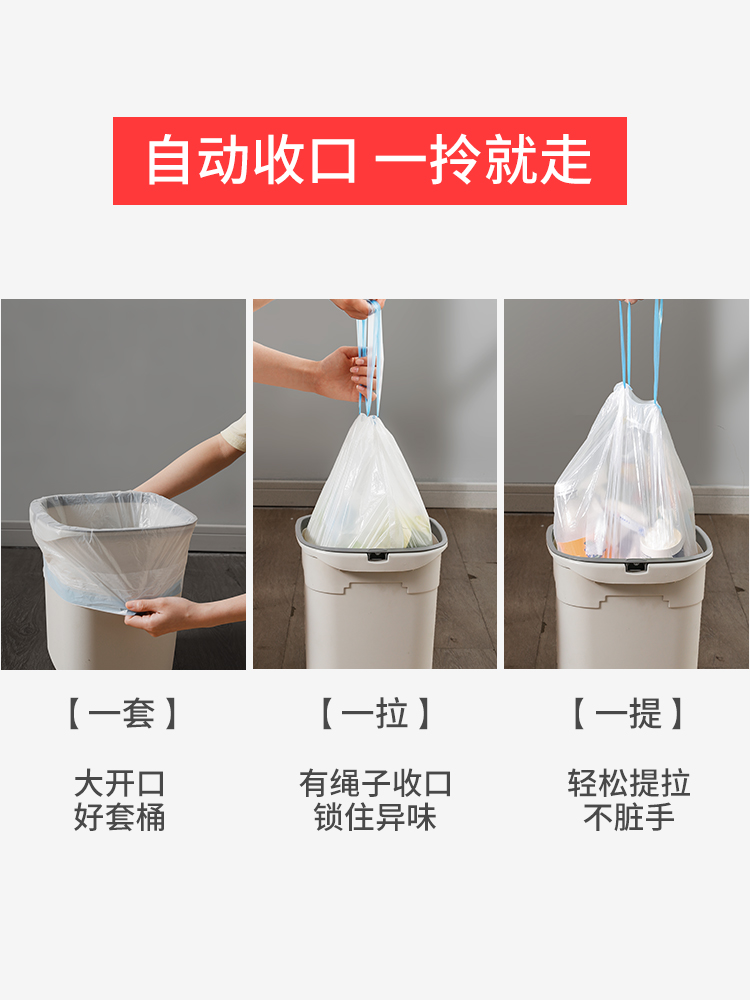 自动收口 一拎就走

【一套】

大开口
好套桶

【一拉】

有绳子收口
锁住异味

【一提】

轻松提拉
不脏手