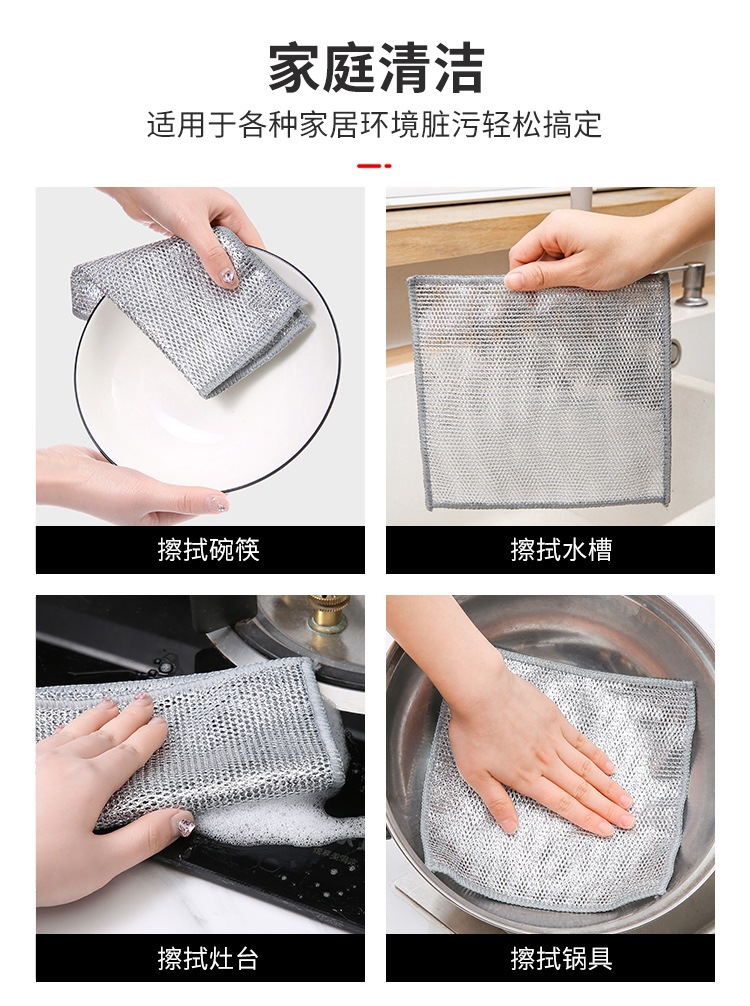 家庭清洁
适用于各种家居环境脏污轻松搞定

擦拭碗筷

擦拭水槽

擦拭灶台

擦拭锅具