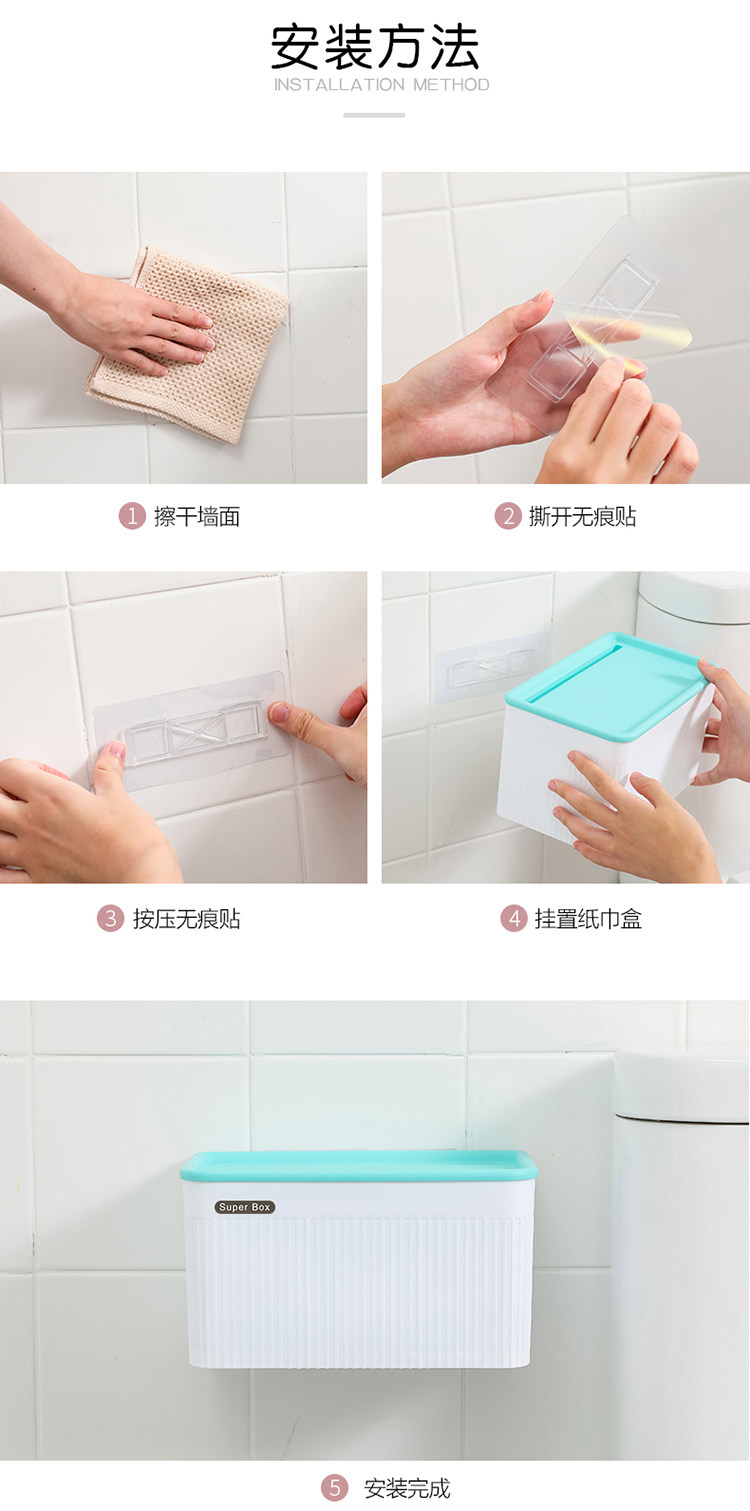 安装方法
INSTALLATION METHOD

1 擦干墙面

2 撕开无痕贴

3 按压无痕贴

4 挂置纸巾盒

Super Box

5 安装完成