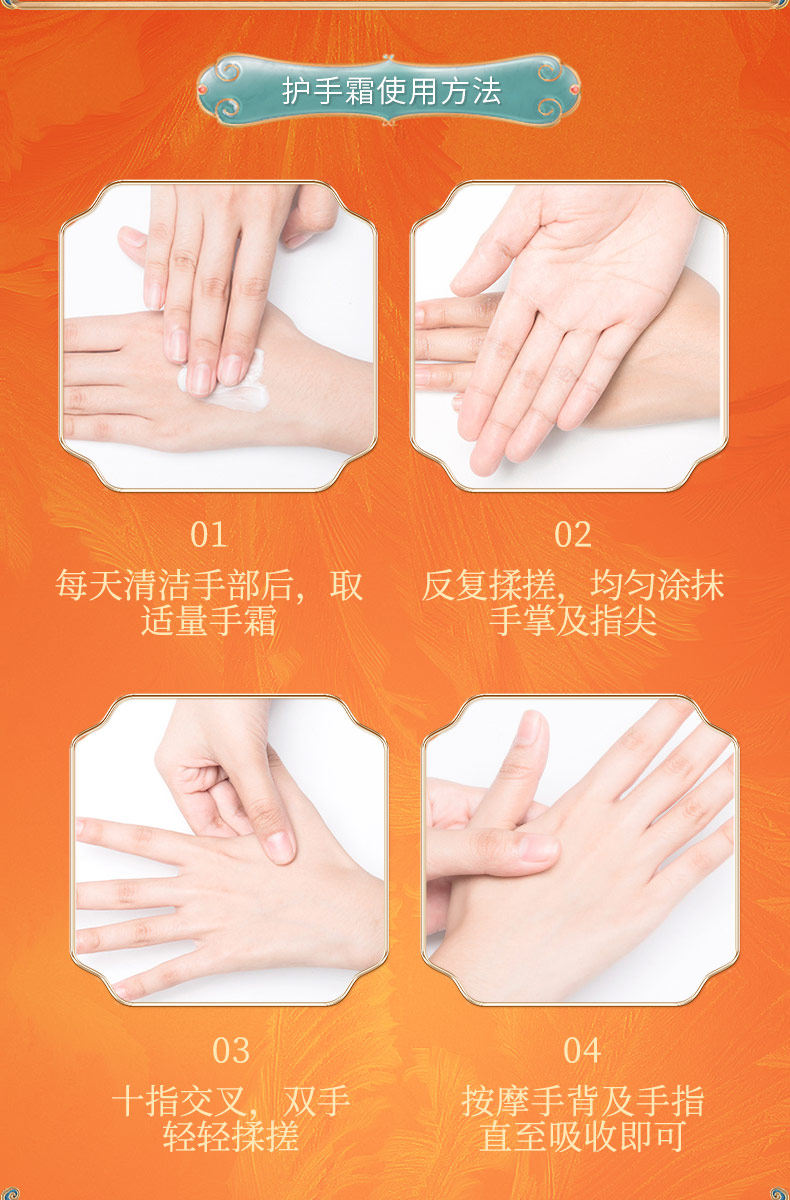 护手霜使用方法

01
每天清洁手部后，取适量手霜

02
反复揉搓，均匀涂抹手掌及指尖

03
十指交叉，双手轻轻揉搓

04
按摩手背及手指直至吸收即可