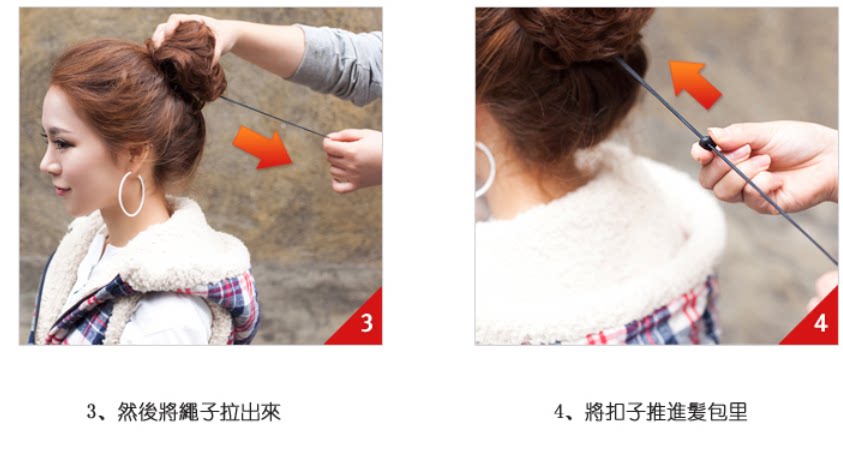 3

4

3、然後將繩子拉出來

4、將扣子推進髮包里