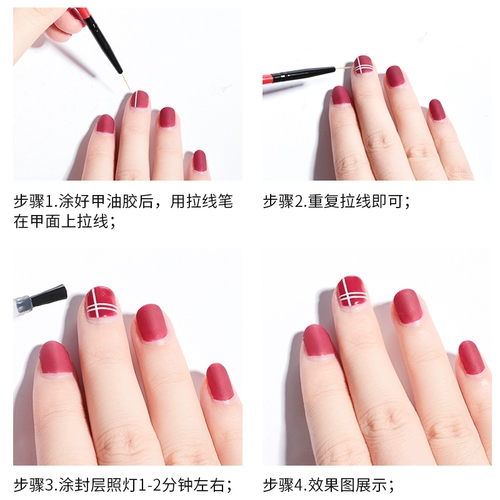 步骤1.涂好甲油胶后，用拉线笔在甲面上拉线；

步骤2.重复拉线即可；

步骤3.涂封层照灯1-2分钟左右；

步骤4.效果图展示；