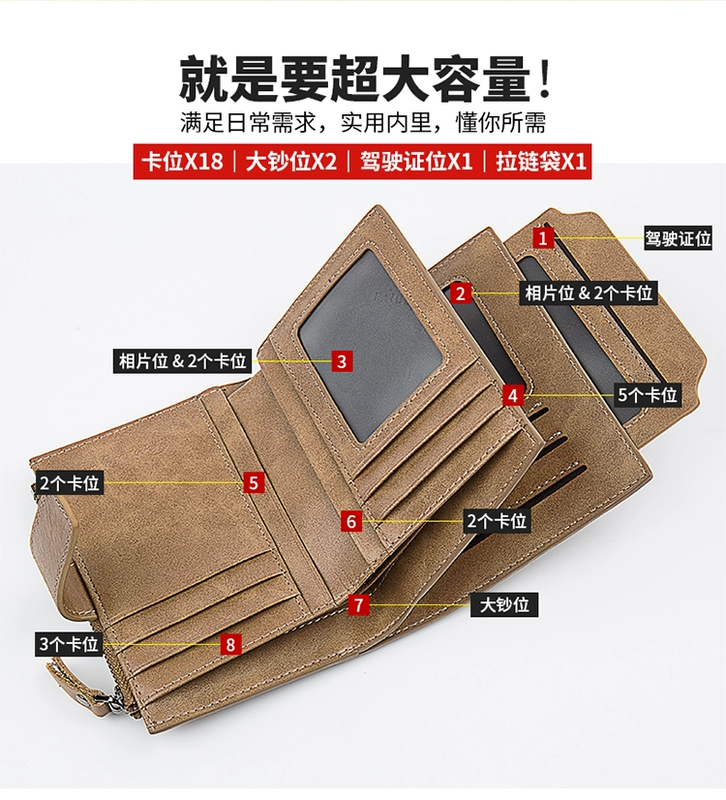 就是要超大容量!
满足日常需求，实用内里，懂你所需
卡位X18 | 大钞位X2 | 驾驶证位X1 | 拉链袋X1

1 驾驶证位
2 相片位 & 2个卡位
相片位 & 2个卡位 3
4 5个卡位
2个卡位 5
6 2个卡位
7 大钞位
3个卡位 8