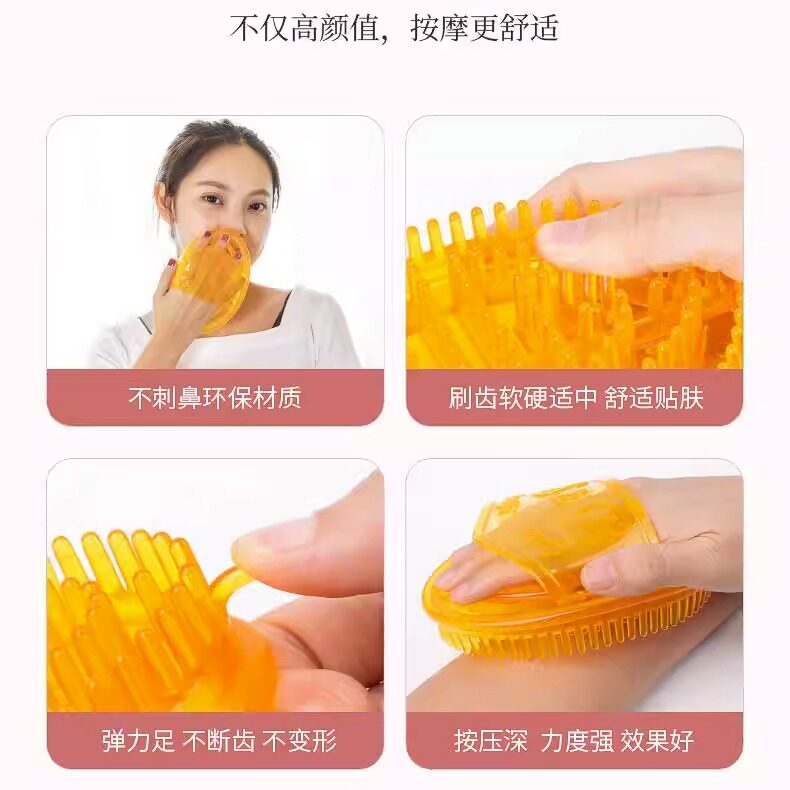 不仅高颜值，按摩更舒适

不刺鼻环保材质

刷齿软硬适中 舒适贴肤

弹力足 不断齿 不变形

按压深 力度强 效果好