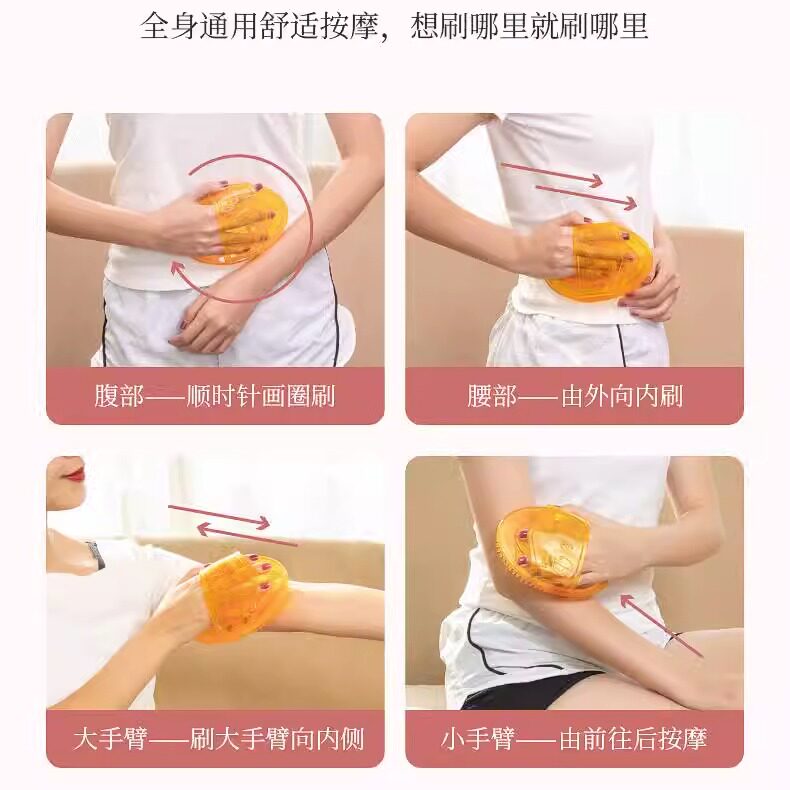 全身通用舒适按摩，想刷哪里就刷哪里

腹部——顺时针画圈刷

腰部——由外向内刷

大手臂——刷大手臂向内侧

小手臂——由前往后按摩