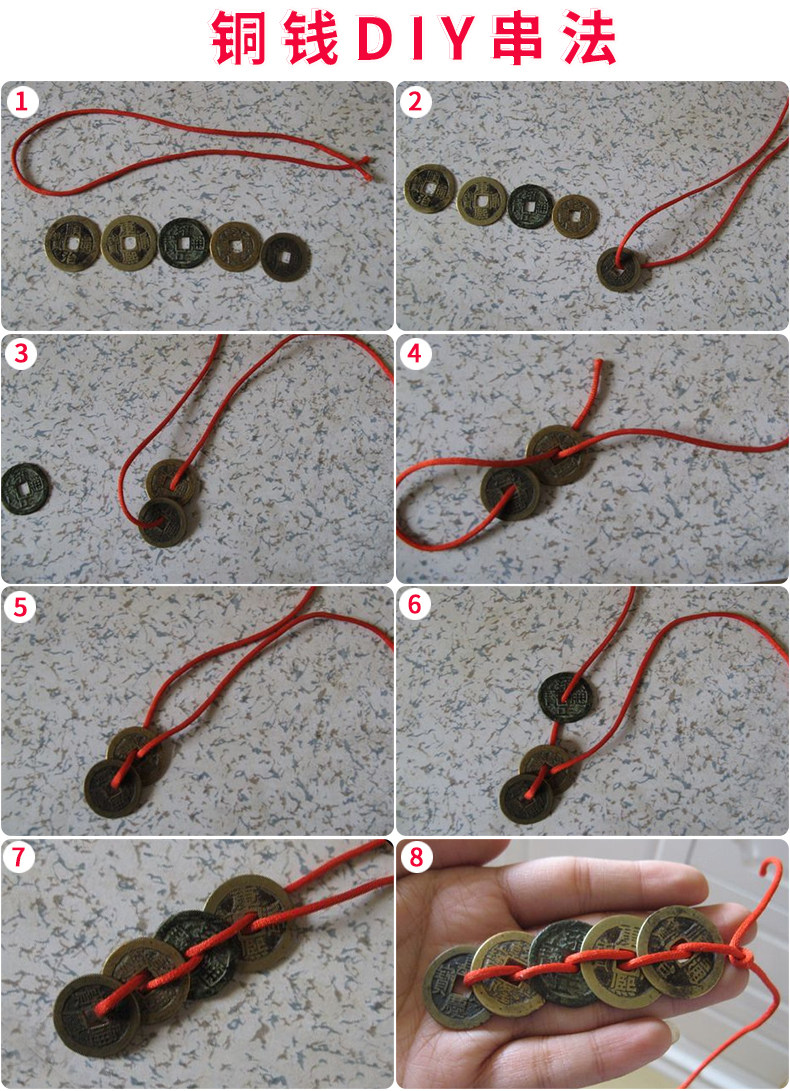 铜钱DIY串法

1

2

3

4

5

6

7

8