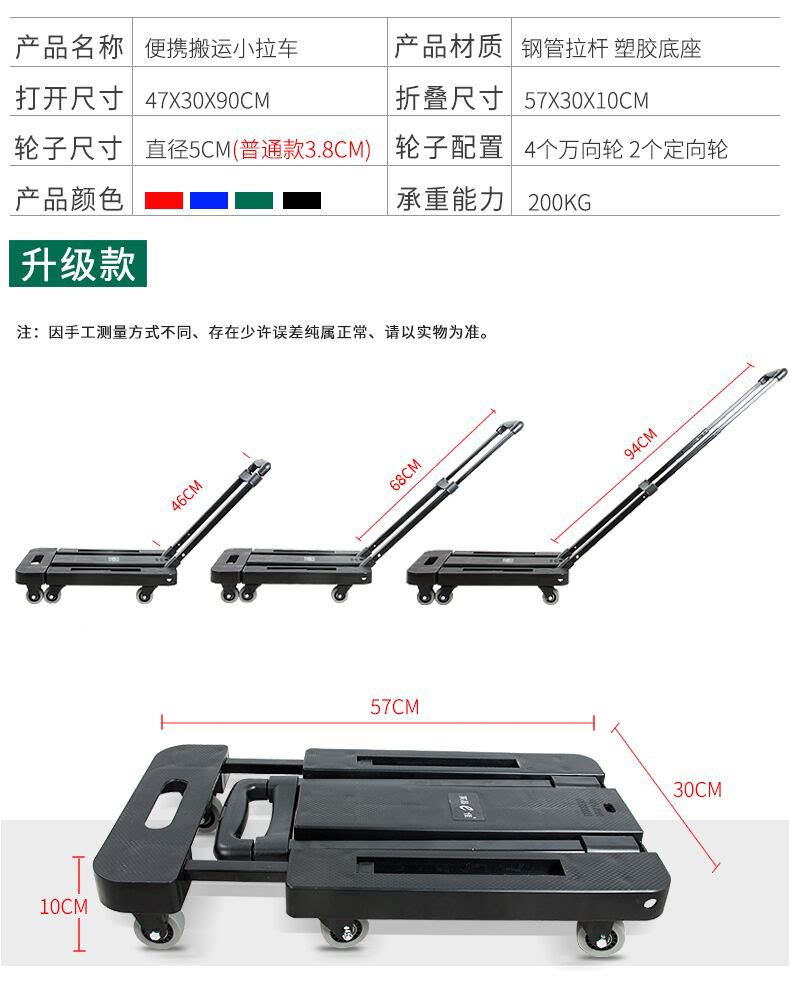 | 产品名称 | 便携搬运小拉车 | 产品材质 | 钢管拉杆 塑胶底座 |
|---|---|---|---|
| 打开尺寸 | 47X30X90CM | 折叠尺寸 | 57X30X10CM |
| 轮子尺寸 | 直径5CM(普通款3.8CM) | 轮子配置 | 4个万向轮 2个定向轮 |
| 产品颜色 | | 承重能力 | 200KG |

升级款

注：因手工测量方式不同、存在少许误差纯属正常、请以实物为准。

46CM

68CM

94CM

57CM

30CM

10CM