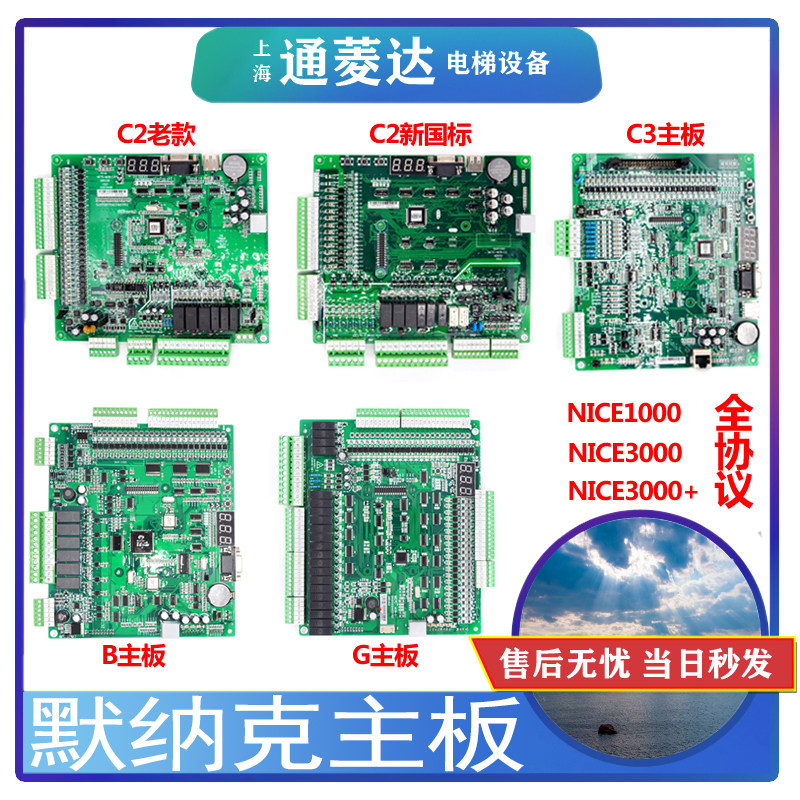 上海 通菱达 电梯设备

C2老款

C2新国标

C3主板

NICE1000
NICE3000
NICE3000+

全协议

B主板

G主板

售后无忧 当日秒发

默纳克主板