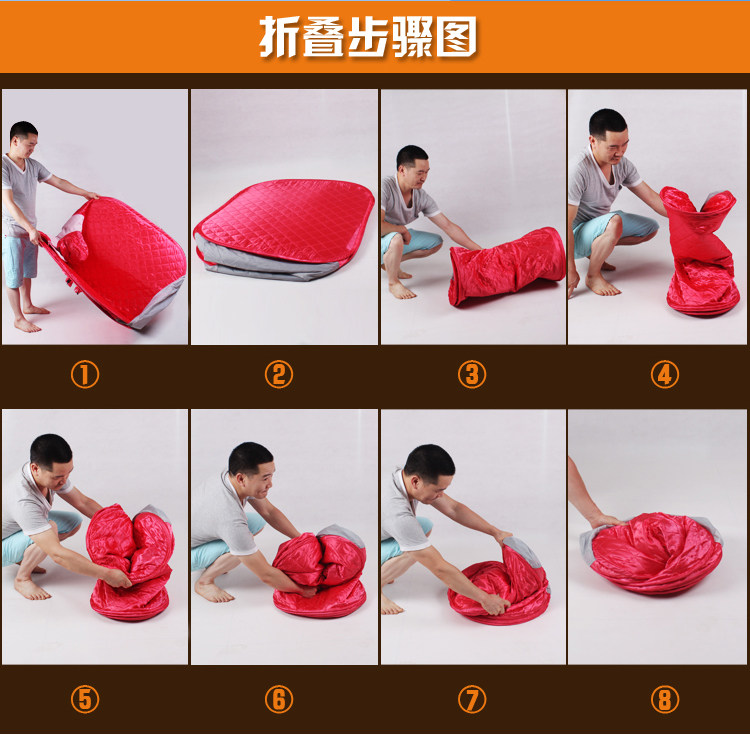 折叠步骤图

①

②

③

④

⑤

⑥

⑦

⑧