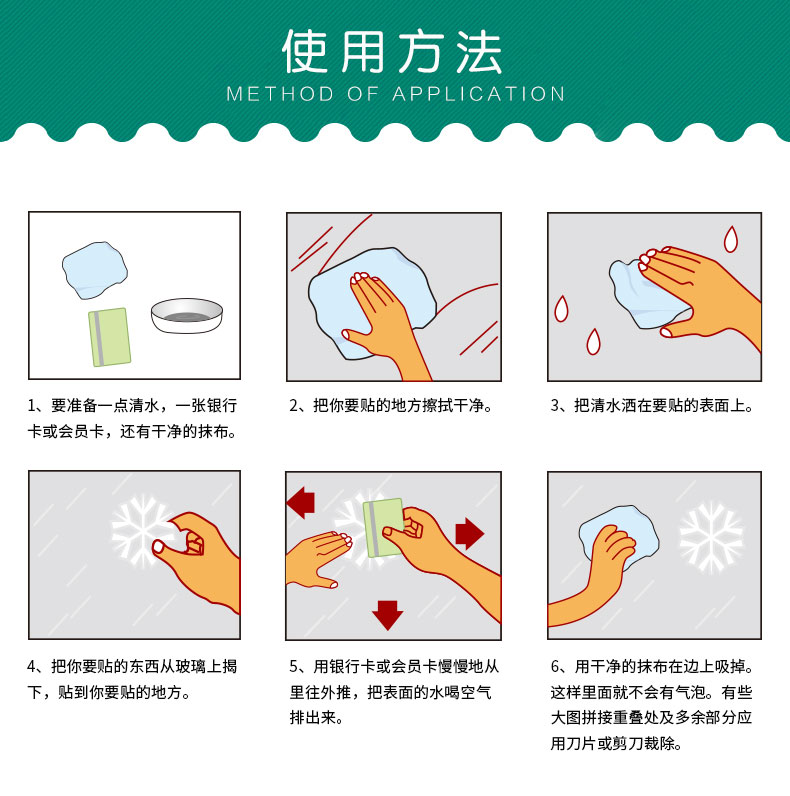 使用方法
METHOD OF APPLICATION

1、要准备一点清水，一张银行卡或会员卡，还有干净的抹布。

2、把你要贴的地方擦拭干净。

3、把清水洒在要贴的表面上。

4、把你要贴的东西从玻璃上揭下，贴到你要贴的地方。

5、用银行卡或会员卡慢慢地从里往外推，把表面的水喝空气排出来。

6、用干净的抹布在边上吸掉。这样里面就不会有气泡。有些大图拼接重叠处及多余部分应用刀片或剪刀裁除。