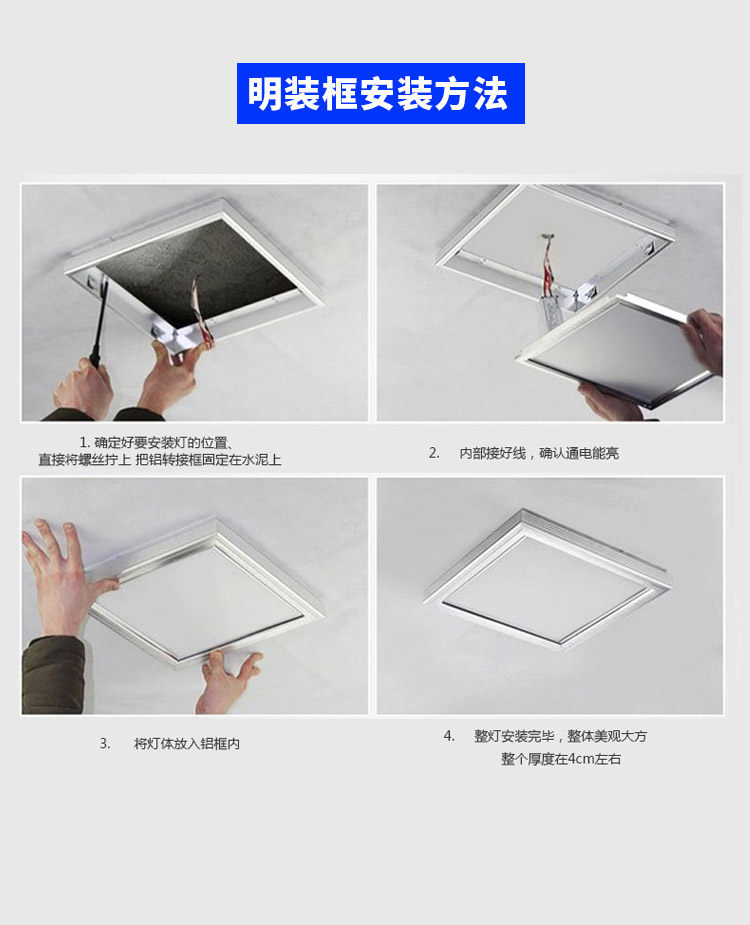 明装框安装方法

1. 确定好要安装灯的位置、
直接将螺丝拧上 把铝转接框固定在水泥上

2. 内部接好线，确认通电能亮

3. 将灯体放入铝框内

4. 整灯安装完毕，整体美观大方
整个厚度在4cm左右