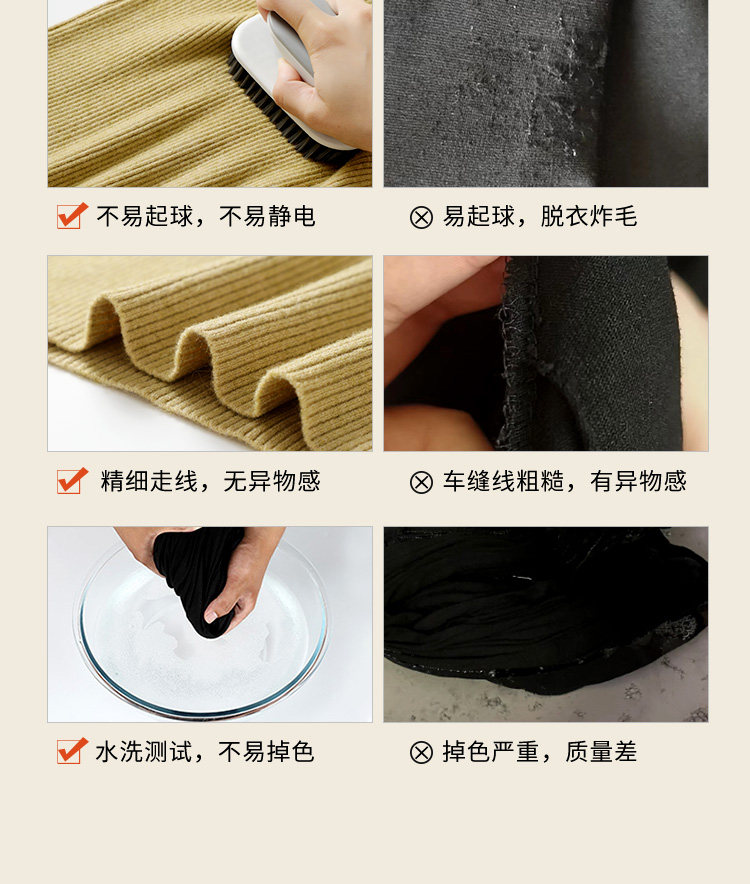 不易起球，不易静电

易起球，脱衣炸毛

精细走线，无异物感

车缝线粗糙，有异物感

水洗测试，不易掉色

掉色严重，质量差