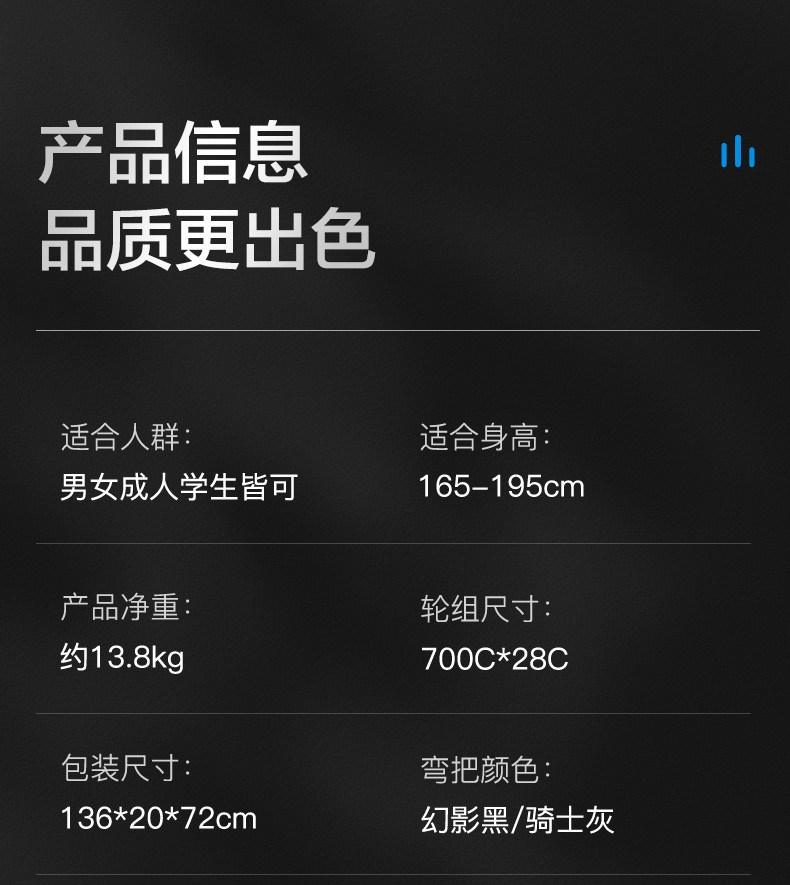 产品信息
品质更出色

适合人群:
男女成人学生皆可

适合身高:
165-195cm

产品净重:
约13.8kg

轮组尺寸:
700C*28C

包装尺寸:
136*20*72cm

弯把颜色:
幻影黑/骑士灰