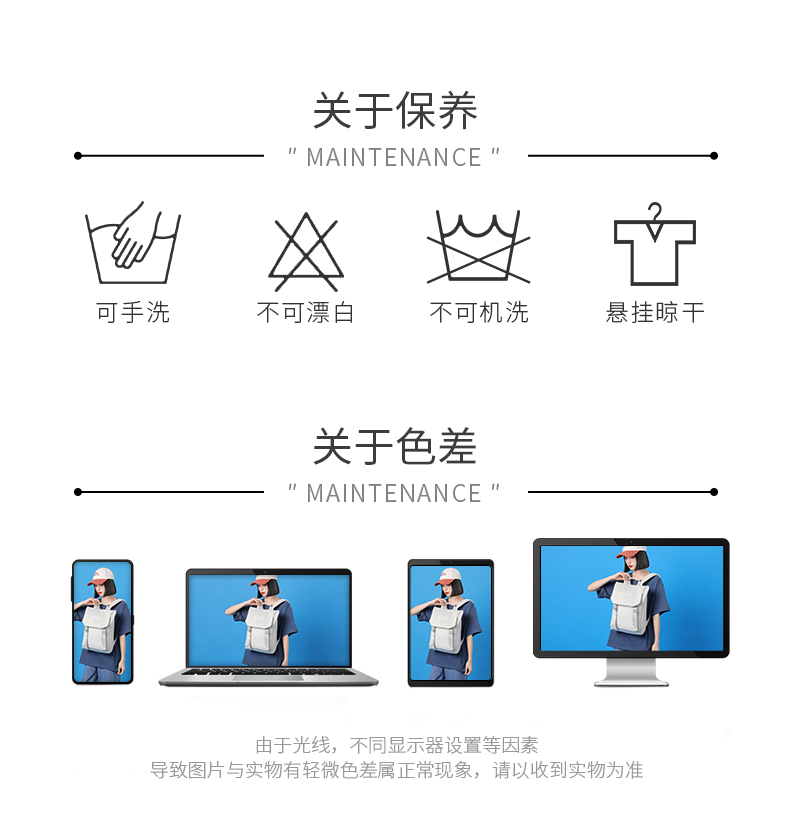 关于保养

" MAINTENANCE "

可手洗

不可漂白

不可机洗

悬挂晾干

关于色差

" MAINTENANCE "

由于光线，不同显示器设置等因素
导致图片与实物有轻微色差属正常现象，请以收到实物为准