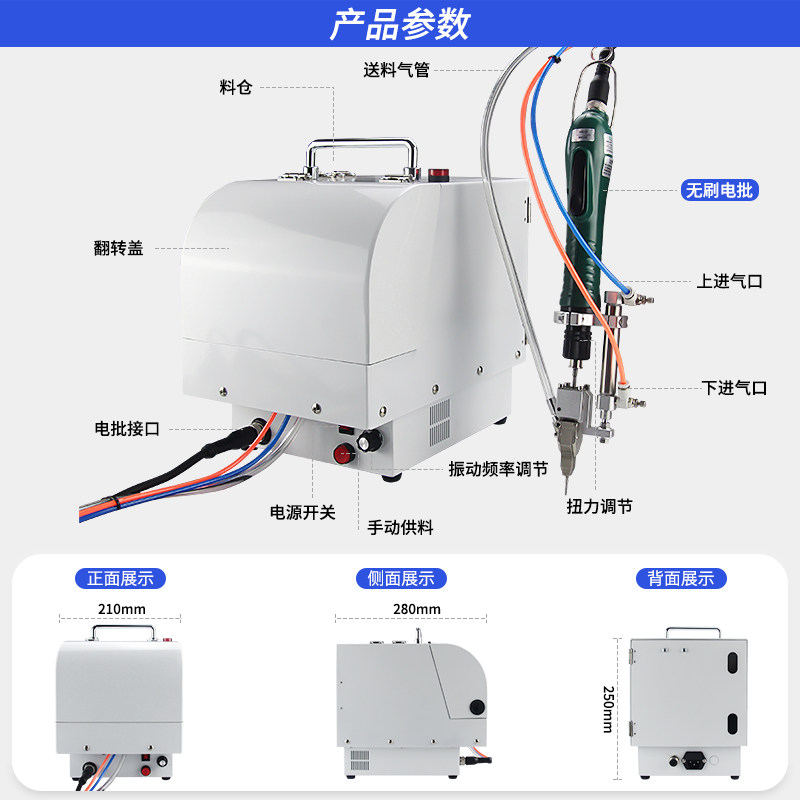 产品参数

送料气管

料仓

无刷电批

翻转盖

上进气口

下进气口

电批接口

振动频率调节

扭力调节

电源开关

手动供料

正面展示

210mm

侧面展示

280mm

背面展示

250mm