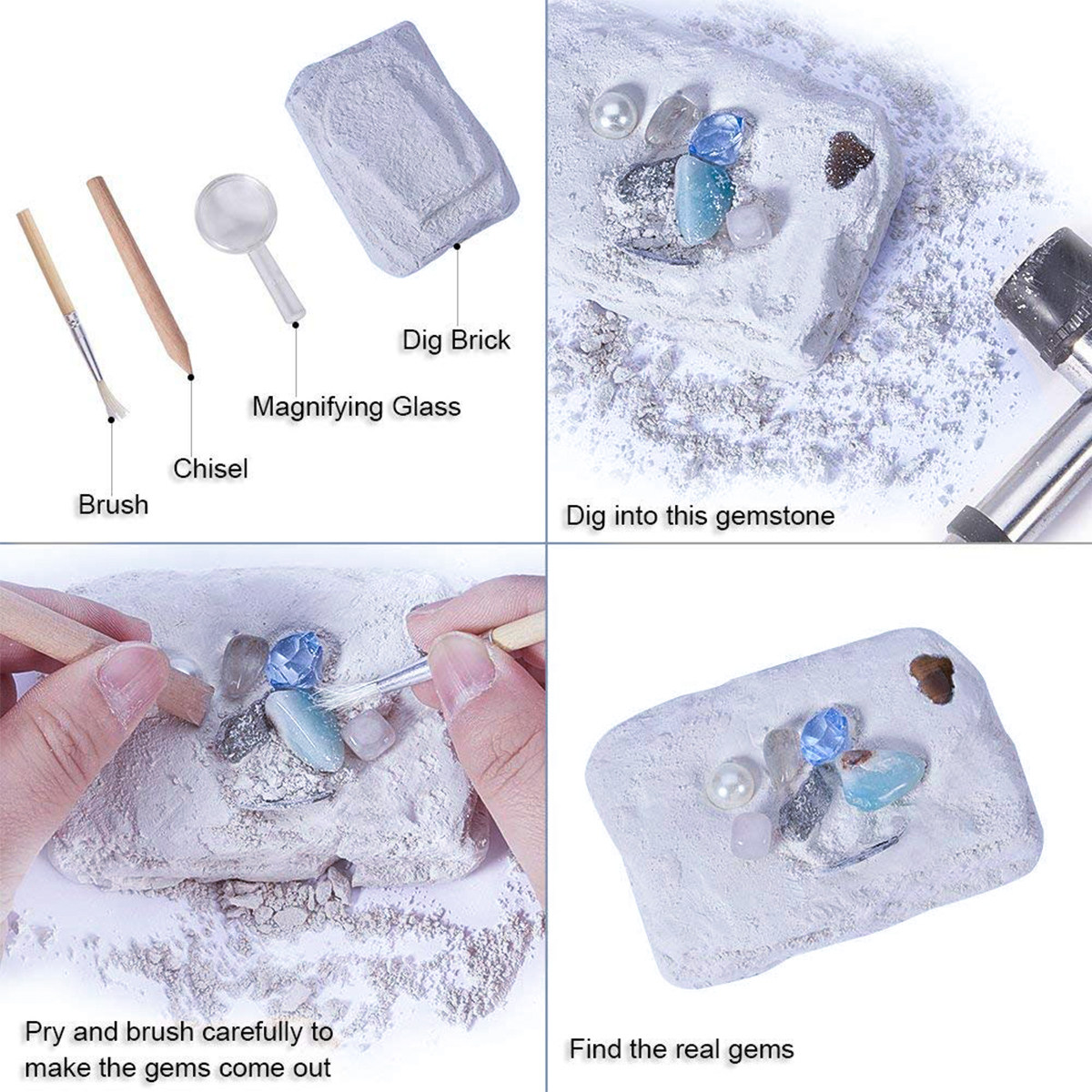 Dig Brick

Magnifying Glass

Chisel

Brush

Dig into this gemstone

Pry and brush carefully to make the gems come out

Find the real gems