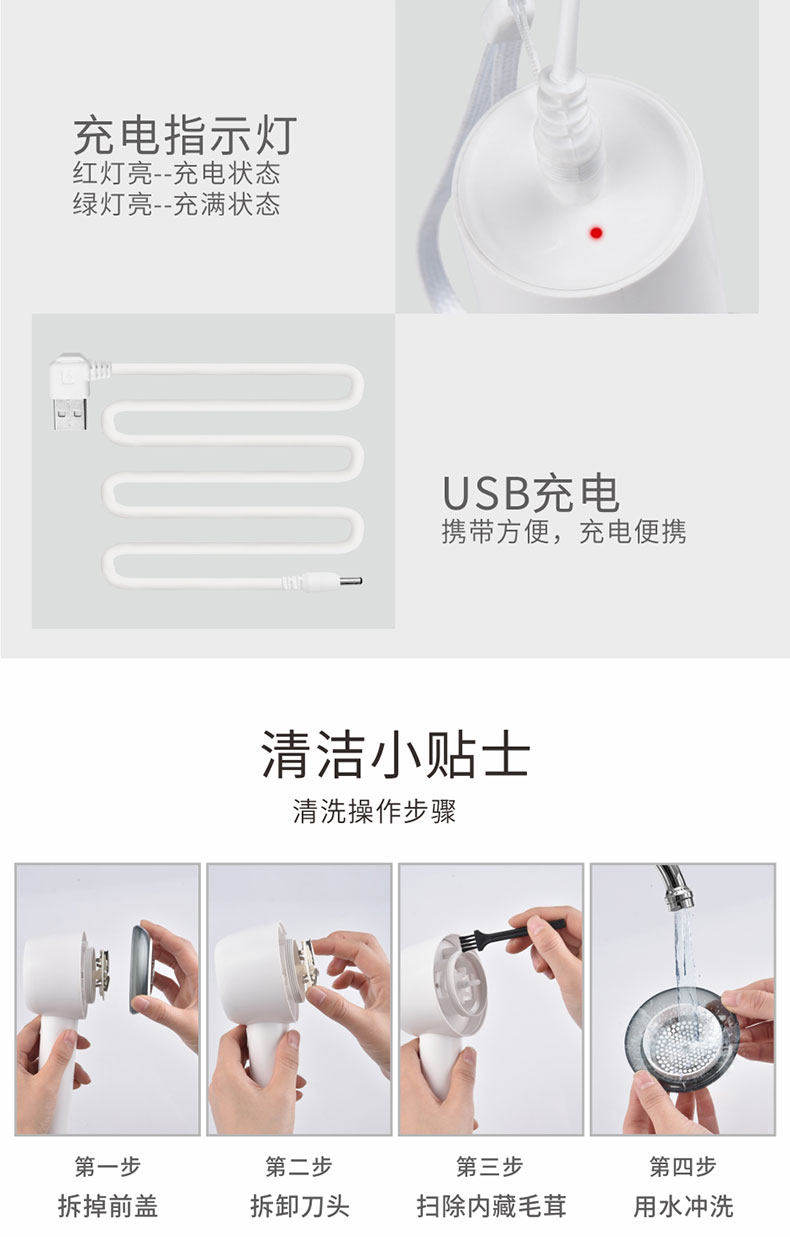 充电指示灯
红灯亮--充电状态
绿灯亮--充满状态

USB充电
携带方便，充电便携

清洁小贴士
清洗操作步骤

第一步
拆掉前盖

第二步
拆卸刀头

第三步
扫除内藏毛茸

第四步
用水冲洗