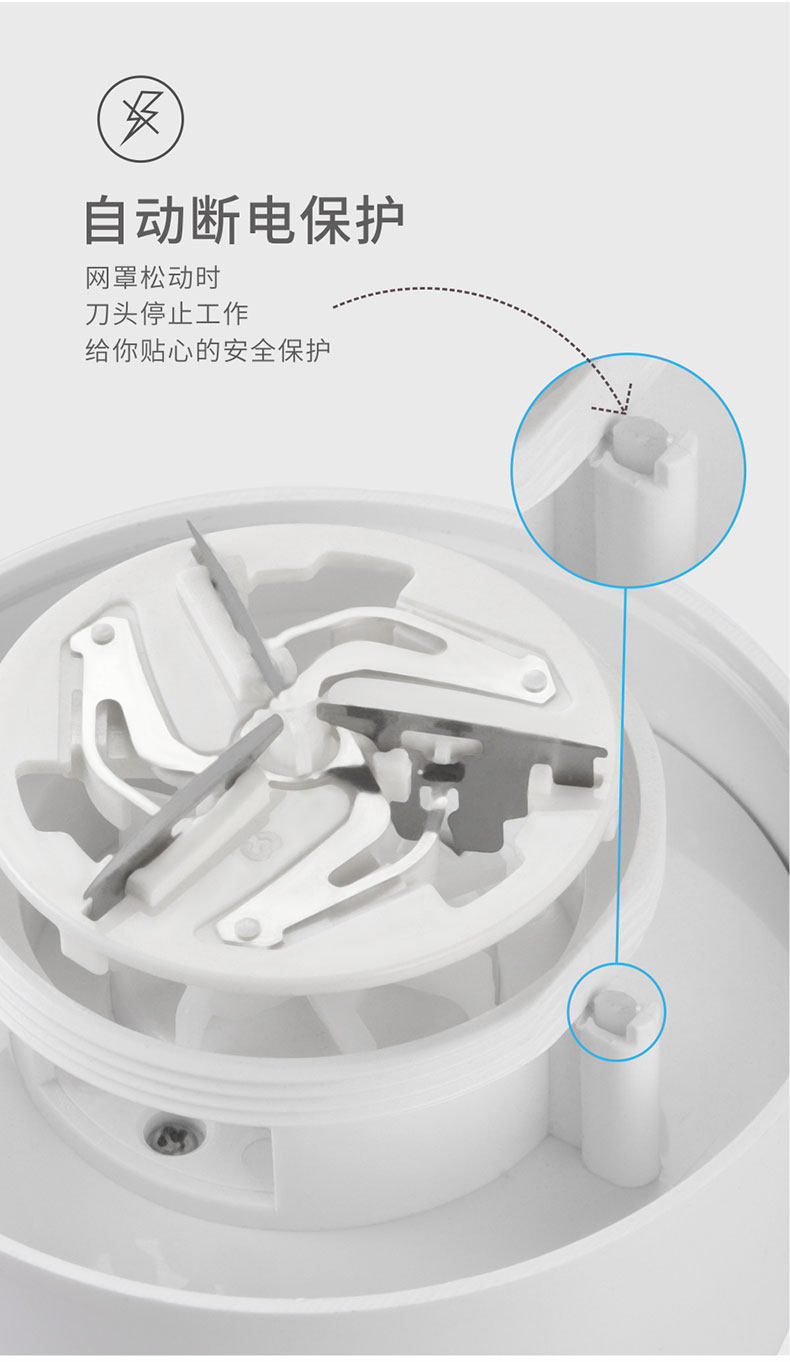 自动断电保护

网罩松动时
刀头停止工作
给你贴心的安全保护