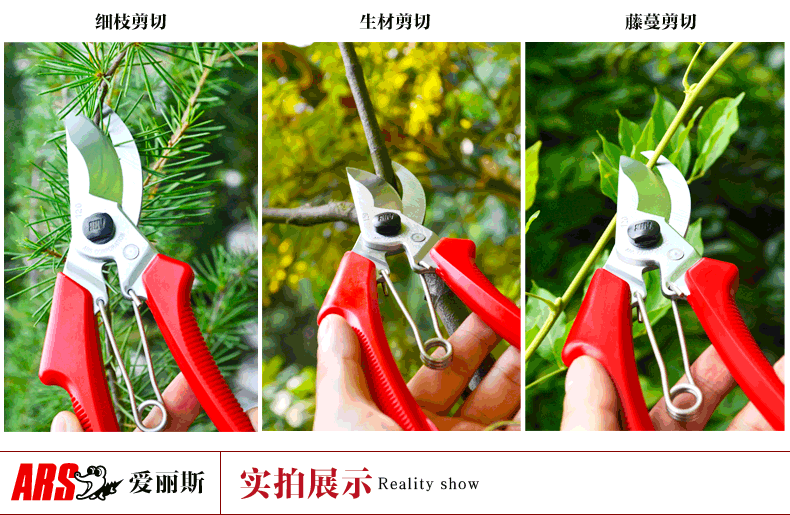 细枝剪切

生材剪切

藤蔓剪切

ARS 爱丽斯

实拍展示 Reality show