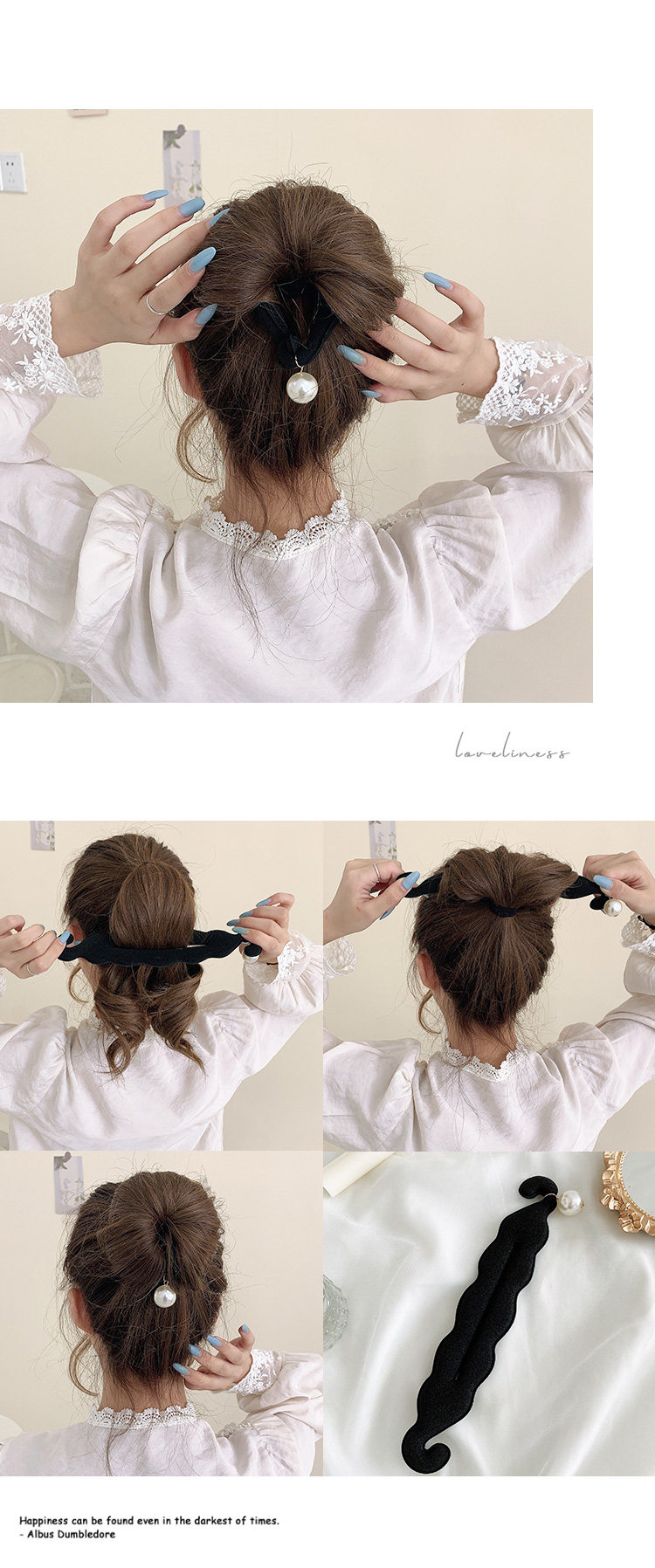 loveliness

Happiness can be found even in the darkest of times.
- Albus Dumbledore