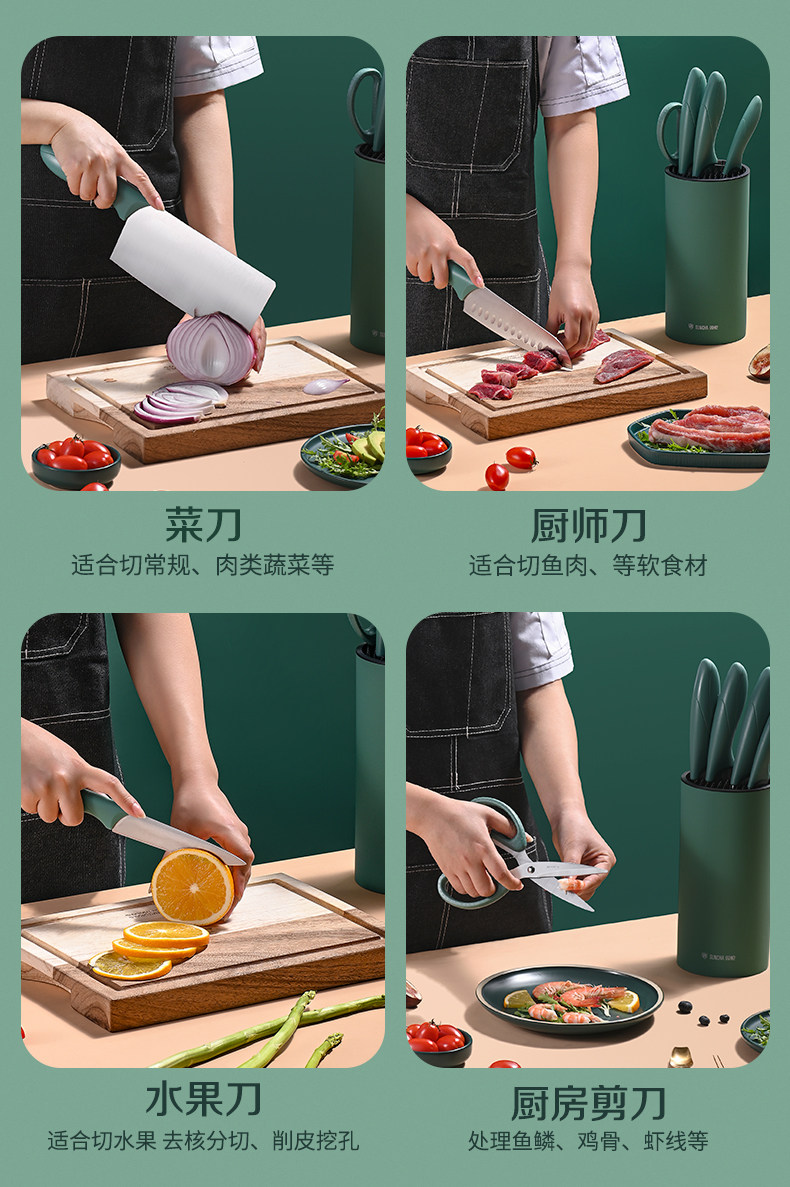 菜刀

适合切常规、肉类蔬菜等

厨师刀

适合切鱼肉、等软食材

水果刀

适合切水果 去核分切、削皮挖孔

厨房剪刀

处理鱼鳞、鸡骨、虾线等