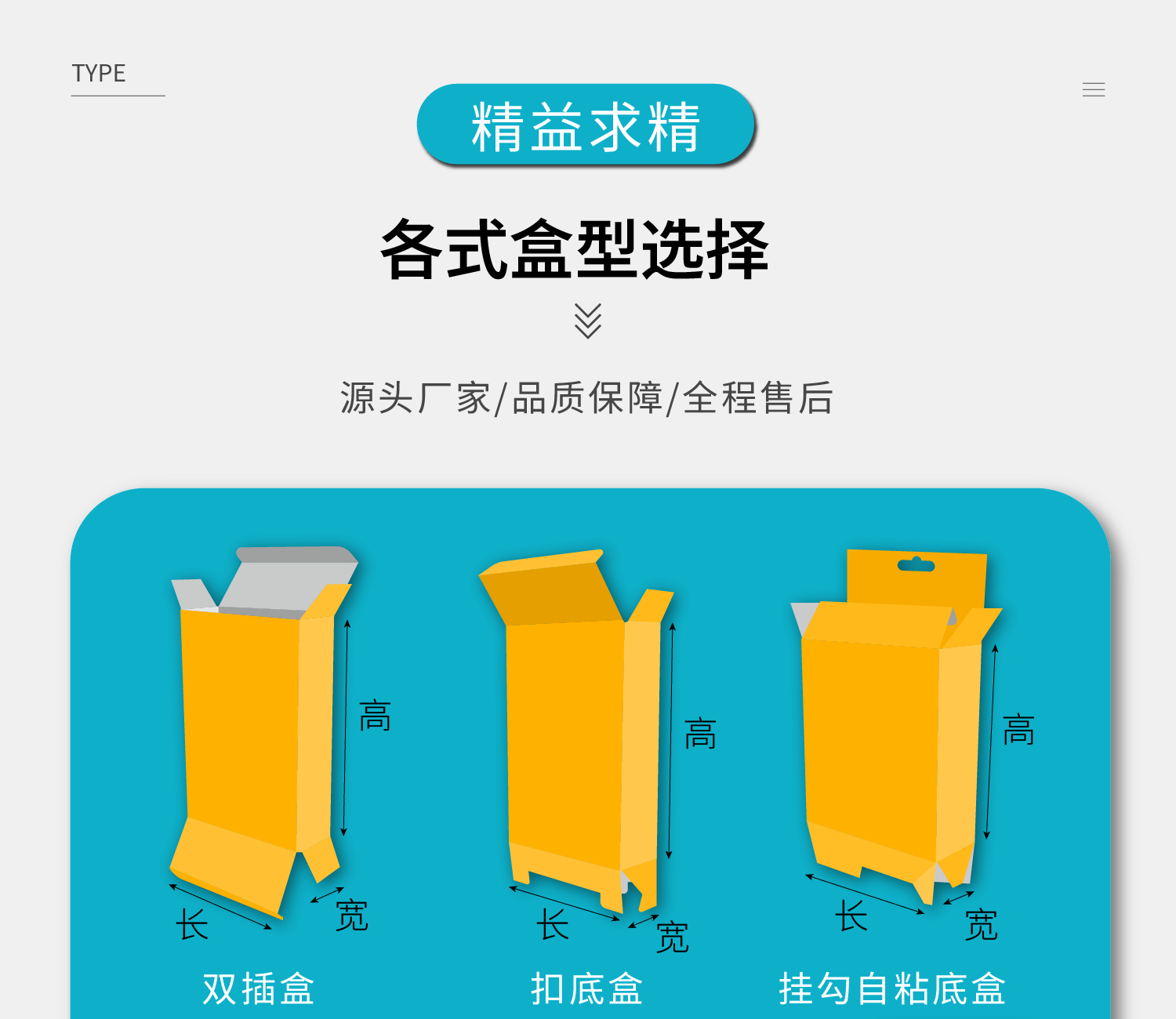 TYPE

精益求精

各式盒型选择

源头厂家/品质保障/全程售后

高
长
宽
双插盒

高
长
宽
扣底盒

高
长
宽
挂勾自粘底盒