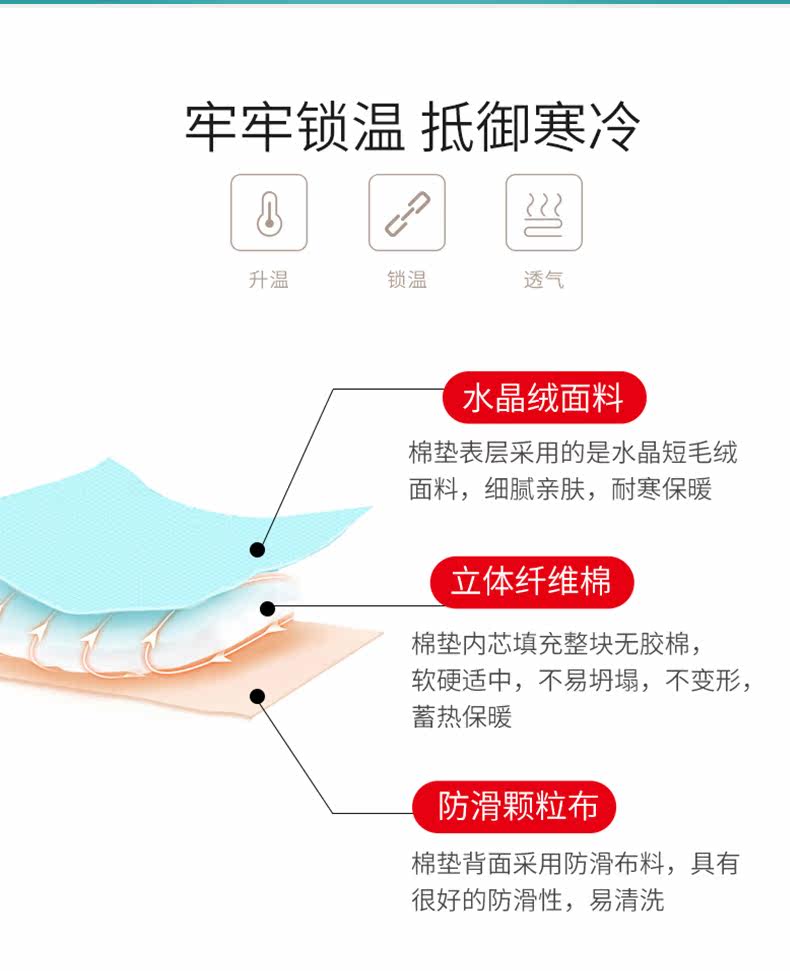 牢牢锁温 抵御寒冷

升温

锁温

透气

水晶绒面料

棉垫表层采用的是水晶短毛绒面料，细腻亲肤，耐寒保暖

立体纤维棉

棉垫内芯填充整块无胶棉，软硬适中，不易坍塌，不变形，蓄热保暖

防滑颗粒布

棉垫背面采用防滑布料，具有很好的防滑性，易清洗