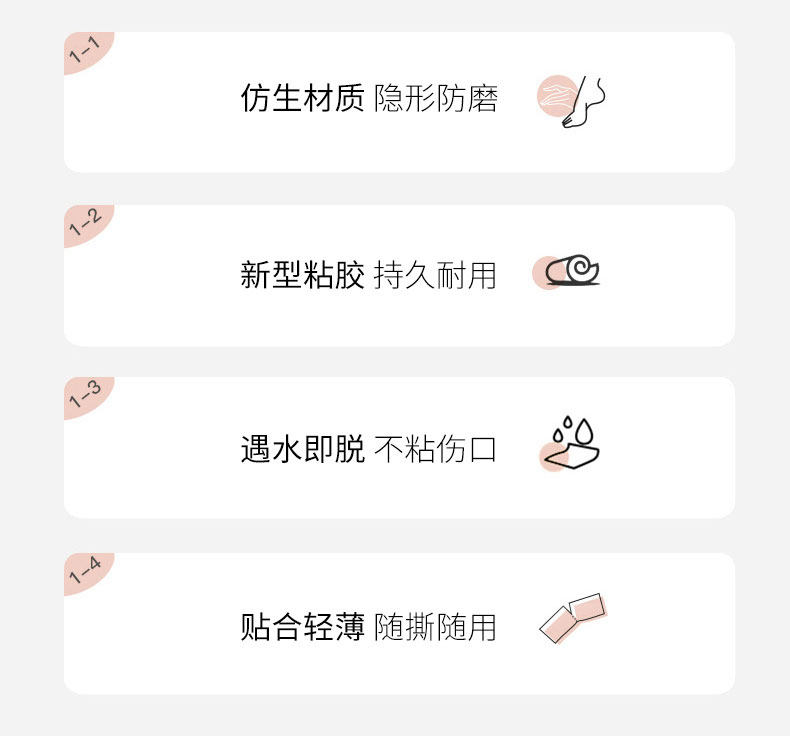 1-1

仿生材质 隐形防磨

1-2

新型粘胶 持久耐用

1-3

遇水即脱 不粘伤口

1-4

贴合轻薄 随撕随用